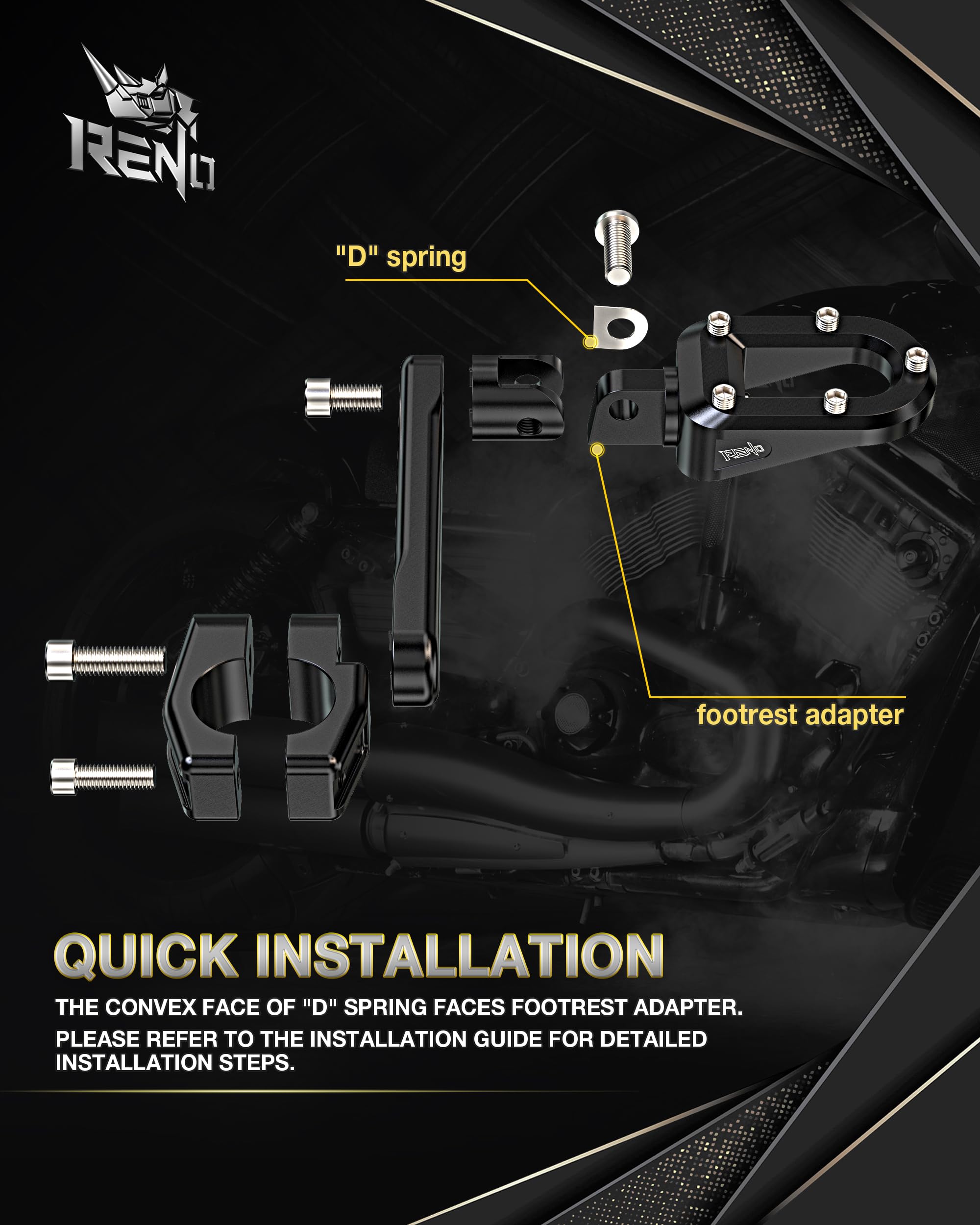 RENO

"D" spring

RENO

footrest adapter

QUICK INSTALLATION

THE CONVEX FACE OF "D" SPRING FACES FOOTREST ADAPTER.

PLEASE REFER TO THE INSTALLATION GUIDE FOR DETAILED INSTALLATION STEPS.