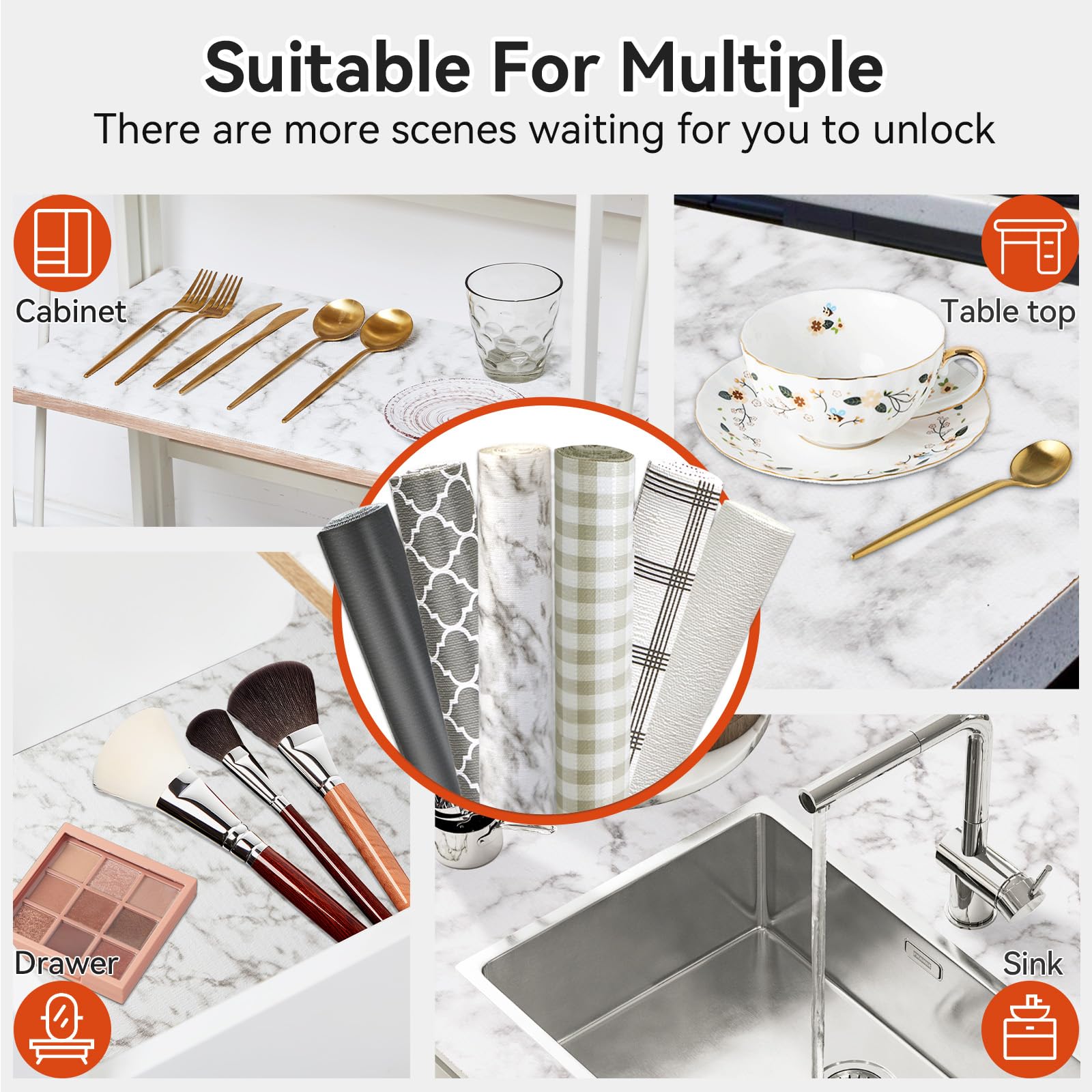 Suitable For Multiple
There are more scenes waiting for you to unlock

Cabinet

Table top

Drawer

Sink