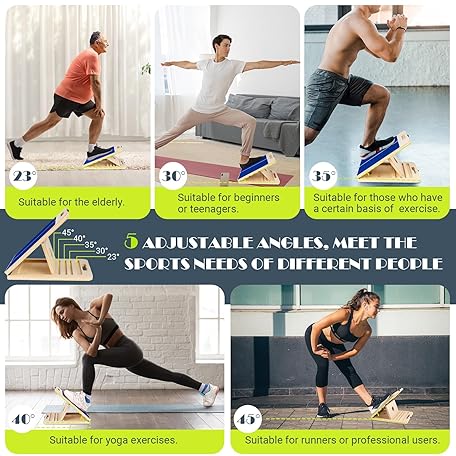 23°

Suitable for the elderly.

30°

Suitable for beginners or teenagers.

35°

Suitable for those who have a certain basis of exercise.

45°
40°
35°
30°
23°

5 ADJUSTABLE ANGLES, MEET THE SPORTS NEEDS OF DIFFERENT PEOPLE

40°

Suitable for yoga exercises.

45°

Suitable for runners or professional users.