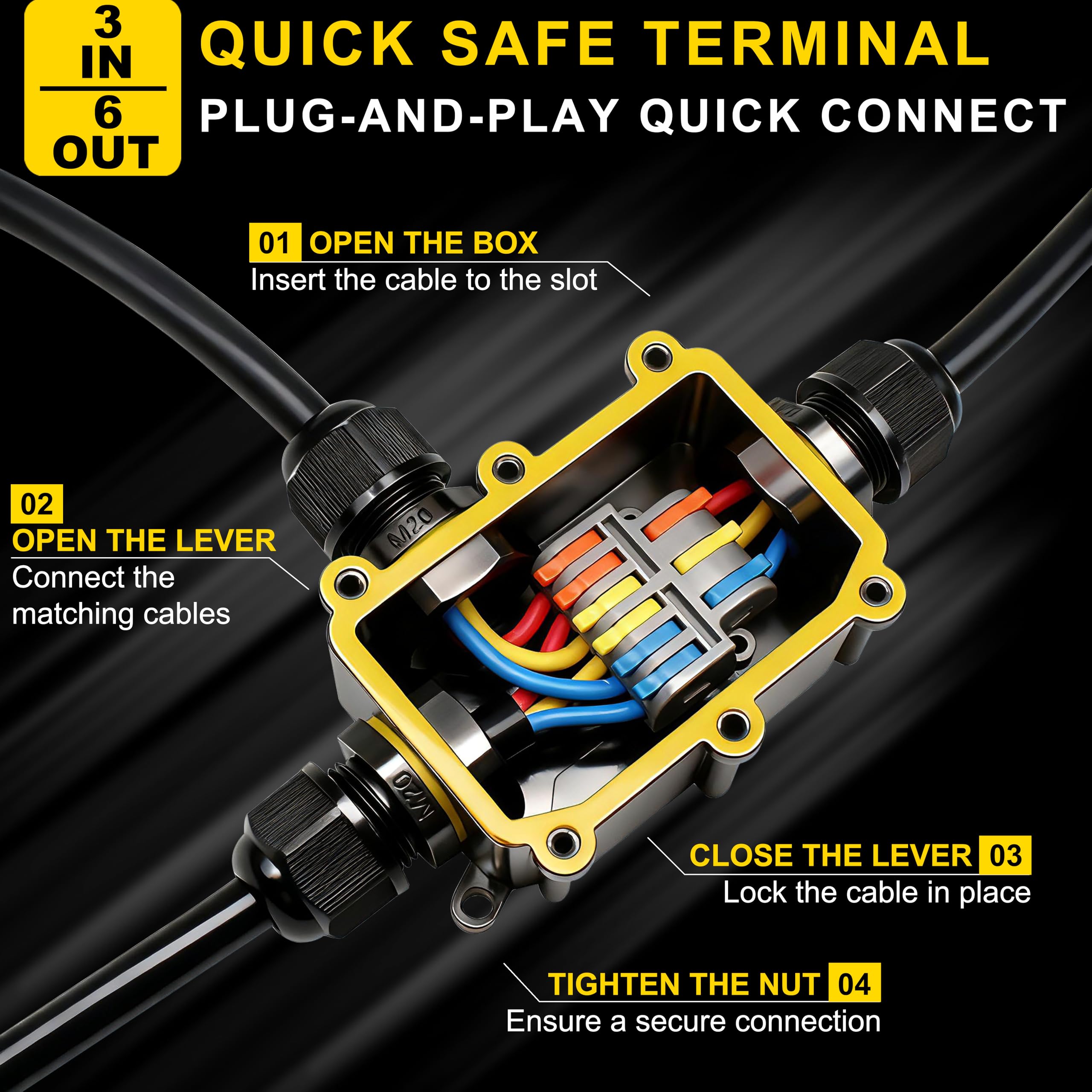 3 IN
6 OUT

QUICK SAFE TERMINAL
PLUG-AND-PLAY QUICK CONNECT

01 OPEN THE BOX
Insert the cable to the slot

02
OPEN THE LEVER
Connect the matching cables

M20

M20

CLOSE THE LEVER 03
Lock the cable in place

TIGHTEN THE NUT 04
Ensure a secure connection