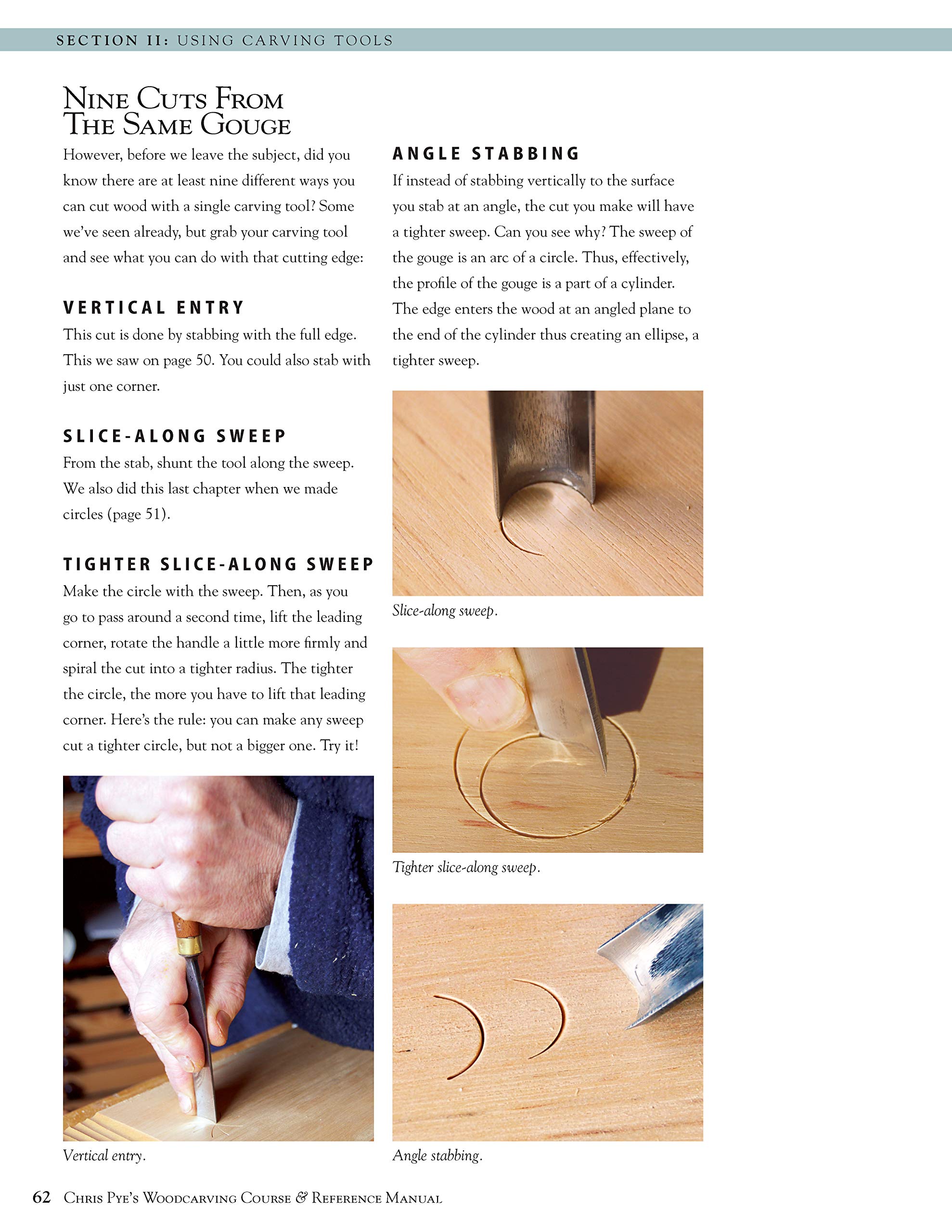 SECTION II: USING CARVING TOOLS

NINE CUTS FROM THE SAME GOUGE

However, before we leave the subject, did you know there are at least nine different ways you can cut wood with a single carving tool? Some we've seen already, but grab your carving tool and see what you can do with that cutting edge:

VERTICAL ENTRY

This cut is done by stabbing with the full edge. This we saw on page 50. You could also stab with just one corner.

SLICE-ALONG SWEEP

From the stab, shunt the tool along the sweep. We also did this last chapter when we made circles (page 51).

TIGHTER SLICE-ALONG SWEEP

Make the circle with the sweep. Then, as you go to pass around a second time, lift the leading corner, rotate the handle a little more firmly and spiral the cut into a tighter radius. The tighter the circle, the more you have to lift that leading corner. Here's the rule: you can make any sweep cut a tighter circle, but not a bigger one. Try it!

Vertical entry.

ANGLE STABBING

If instead of stabbing vertically to the surface you stab at an angle, the cut you make will have a tighter sweep. Can you see why? The sweep of the gouge is an arc of a circle. Thus, effectively, the profile of the gouge is a part of a cylinder. The edge enters the wood at an angled plane to the end of the cylinder thus creating an ellipse, a tighter sweep.

Slice-along sweep.

Tighter slice-along sweep.

Angle stabbing.

62 CHRIS PYE'S WOODCARVING COURSE & REFERENCE MANUAL