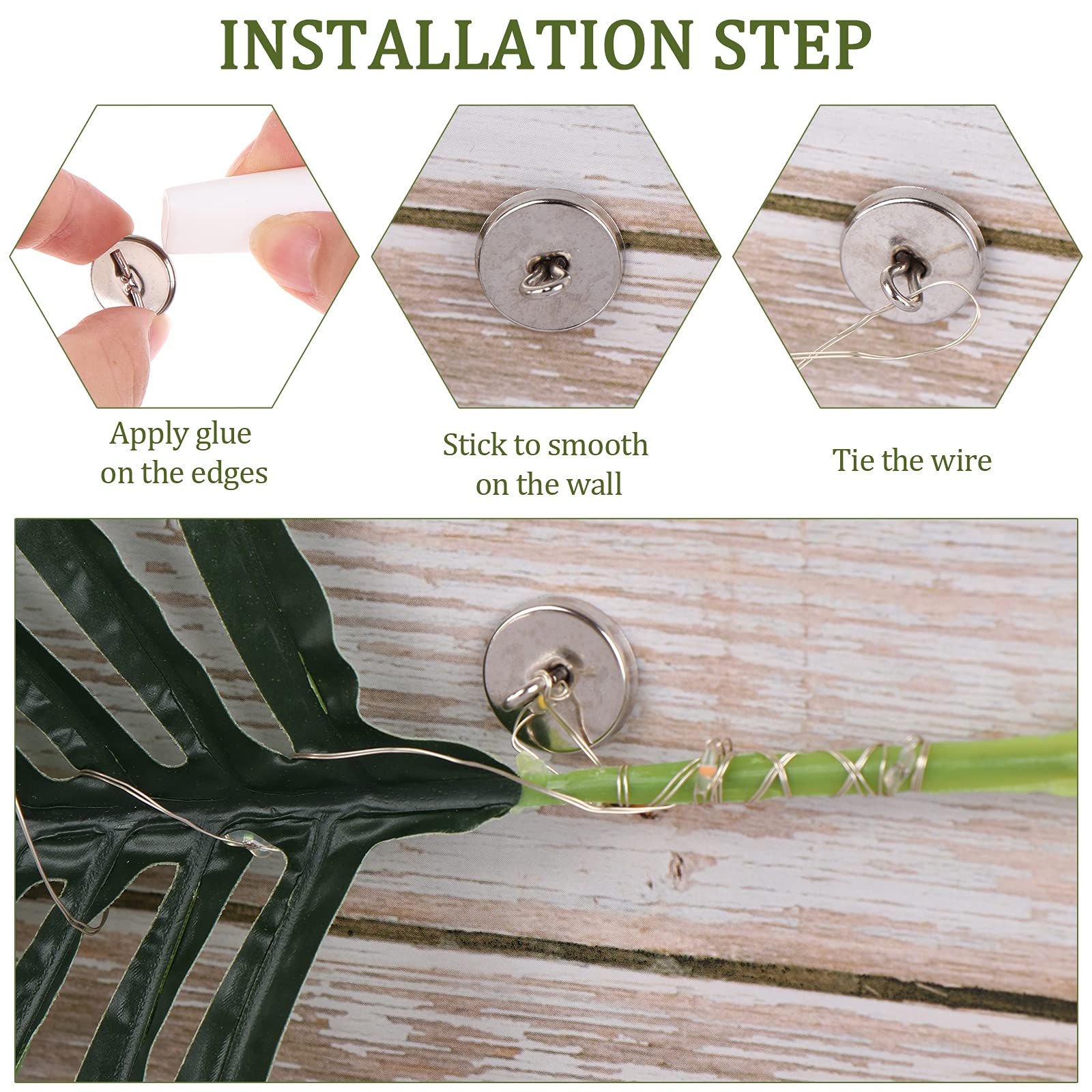 INSTALLATION STEP

Apply glue on the edges

Stick to smooth on the wall

Tie the wire