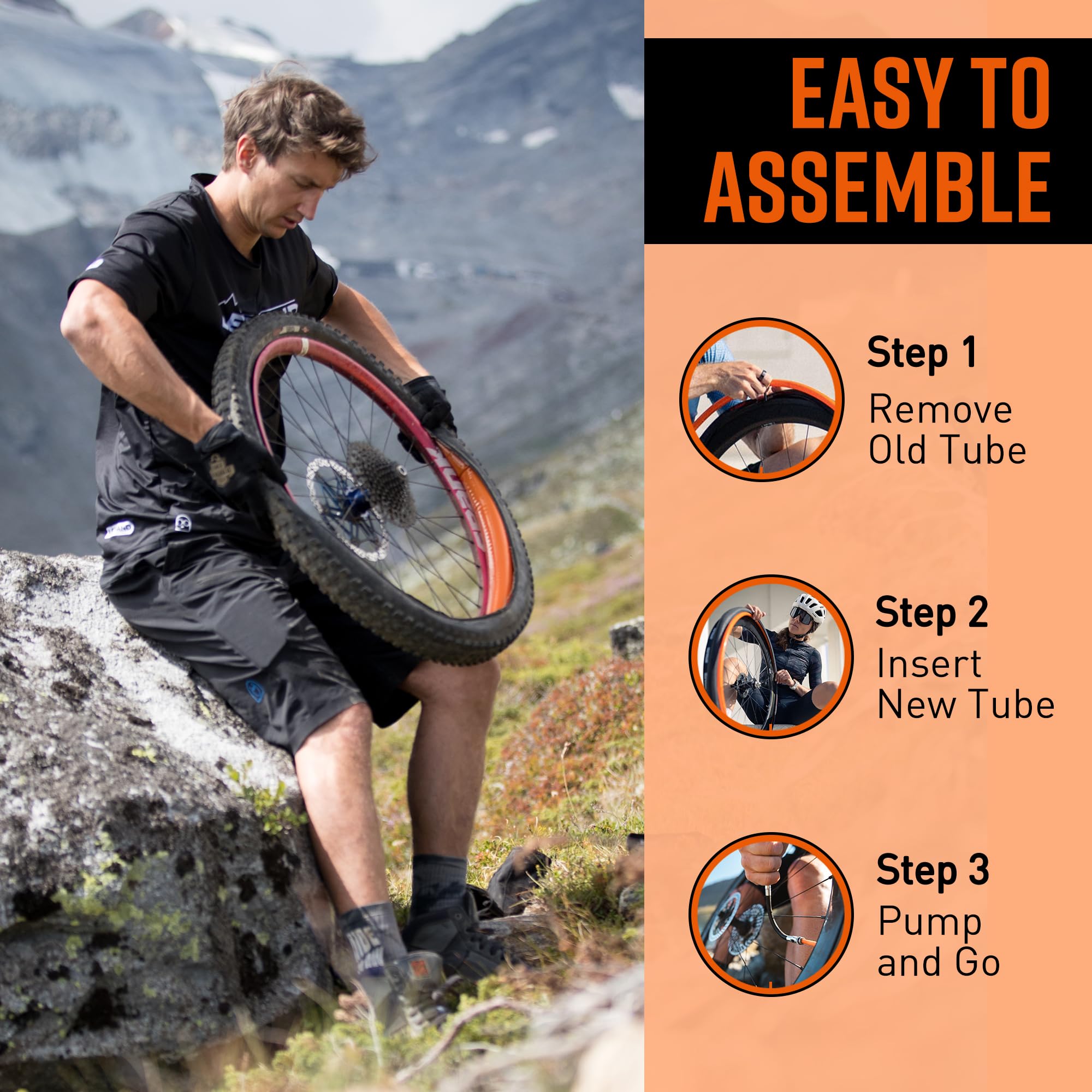 EASY TO ASSEMBLE

Step 1
Remove Old Tube

Step 2
Insert New Tube

Step 3
Pump and Go