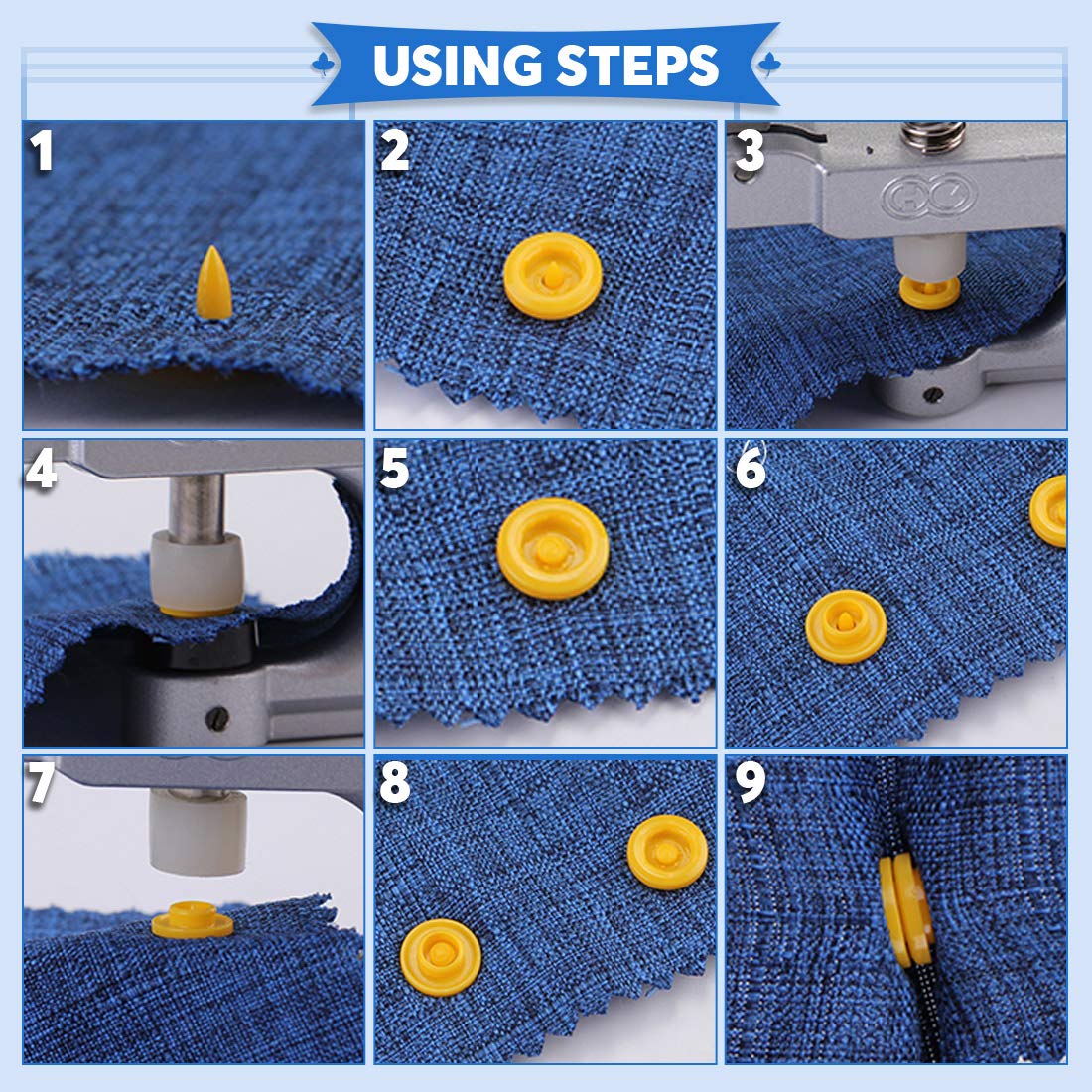 USING STEPS

1

2

3

4

5

6

7

8

9