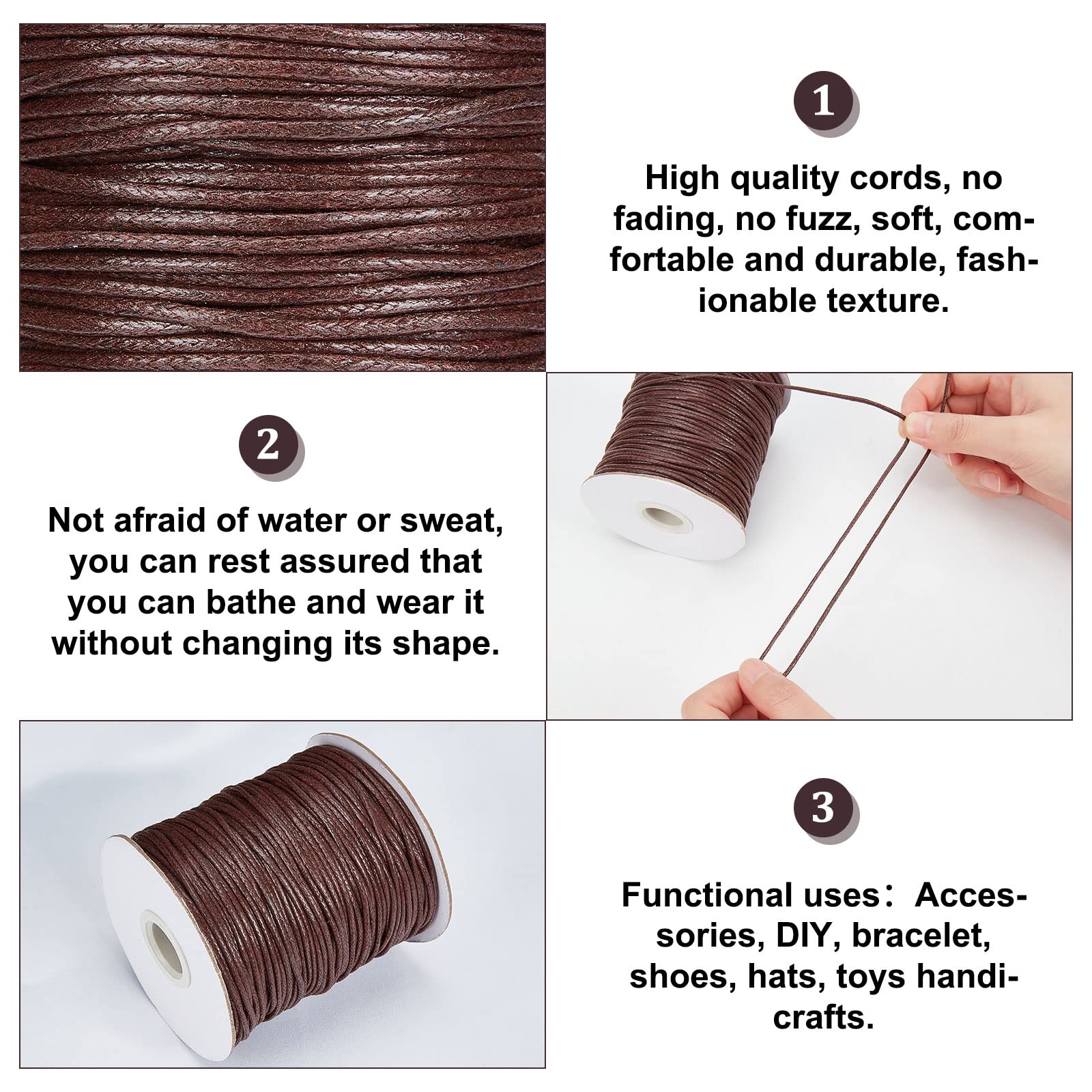 1

High quality cords, no fading, no fuzz, soft, comfortable and durable, fashionable texture.

2

Not afraid of water or sweat, you can rest assured that you can bathe and wear it without changing its shape.

3

Functional uses：Accessories, DIY, bracelet, shoes, hats, toys handicrafts.