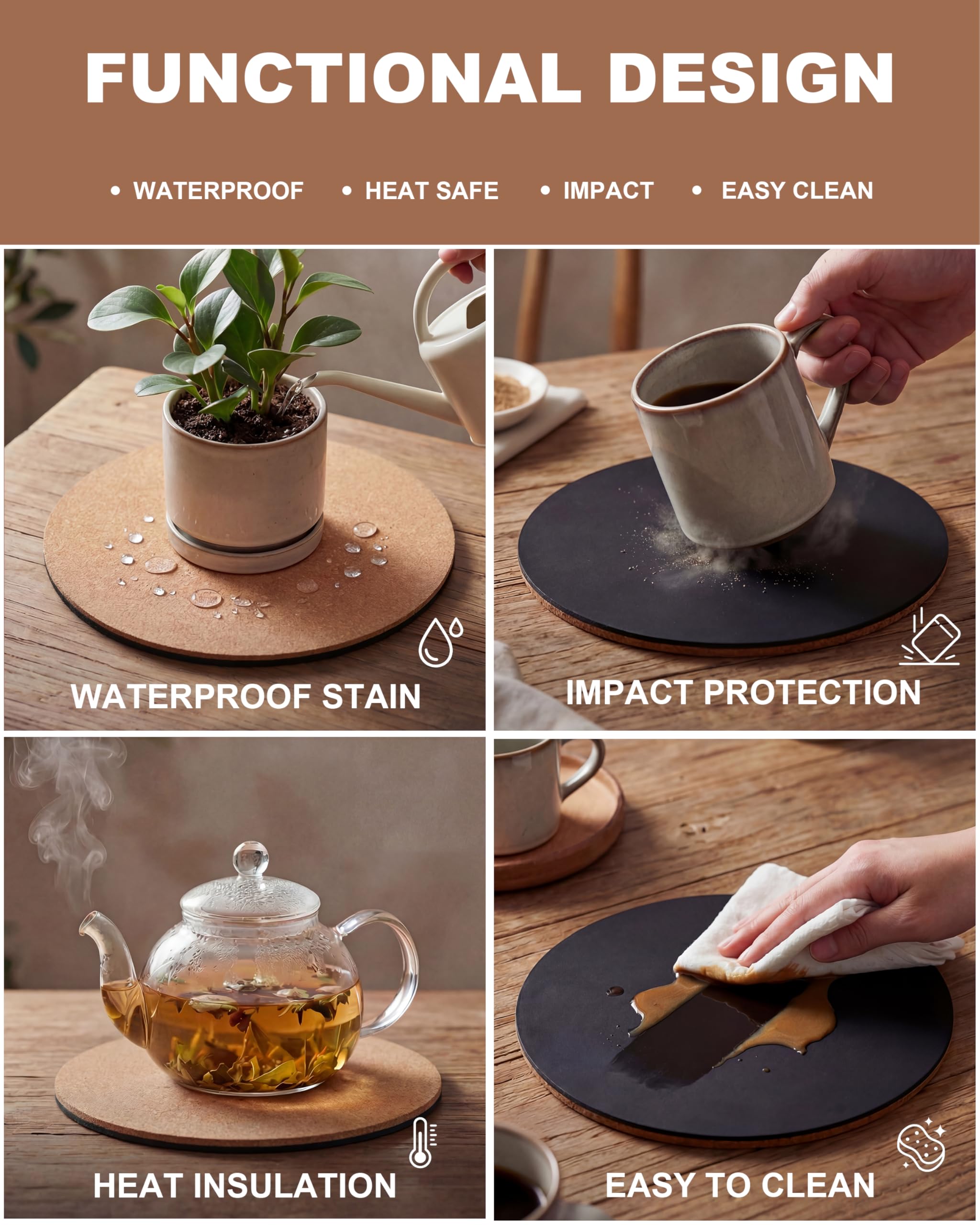 FUNCTIONAL DESIGN

• WATERPROOF • HEAT SAFE • IMPACT • EASY CLEAN

WATERPROOF STAIN

IMPACT PROTECTION

HEAT INSULATION

EASY TO CLEAN