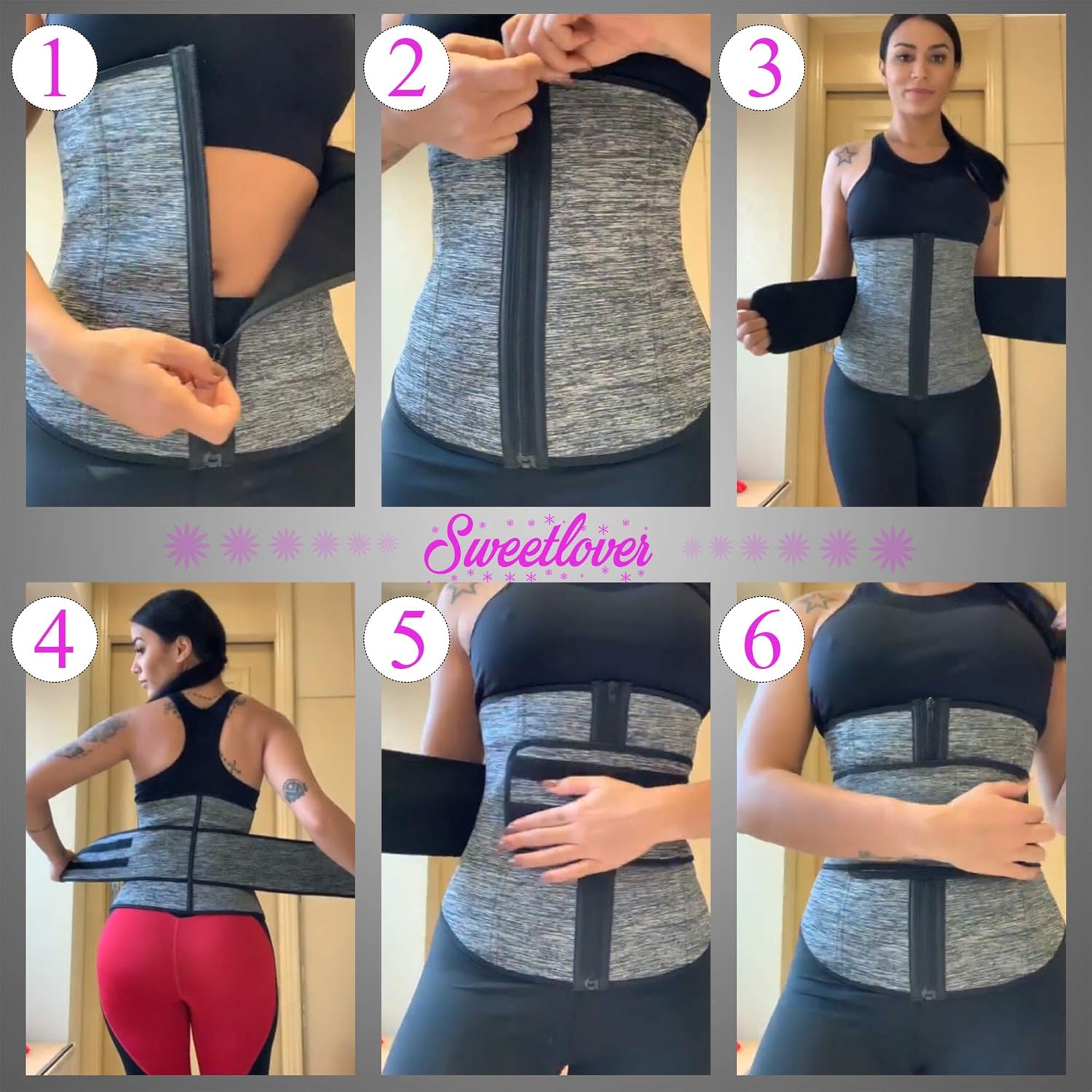 1
2
3
Sweetlover
4
5
6