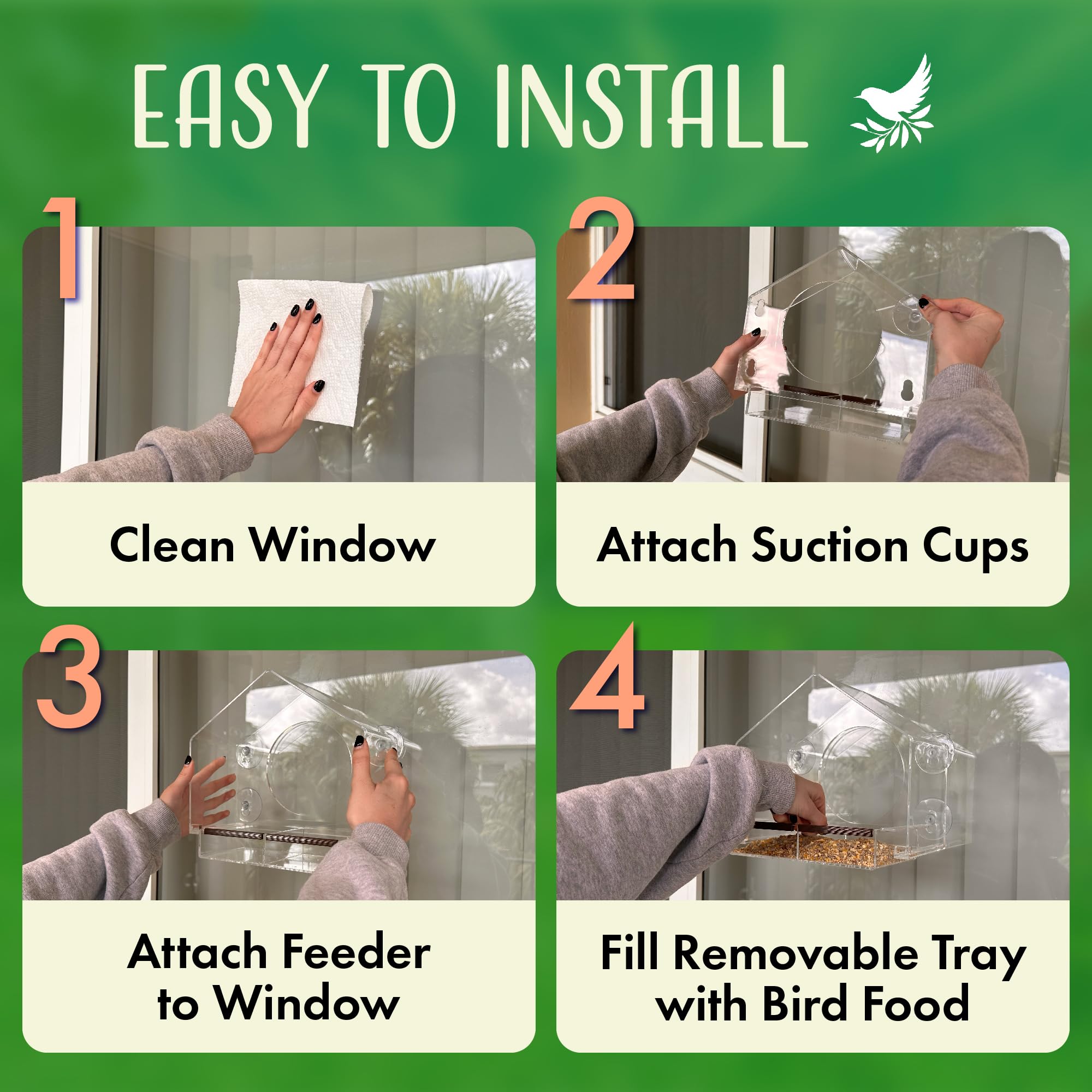 EASY TO INSTALL

1

Clean Window

2

Attach Suction Cups

3

Attach Feeder to Window

4

Fill Removable Tray with Bird Food