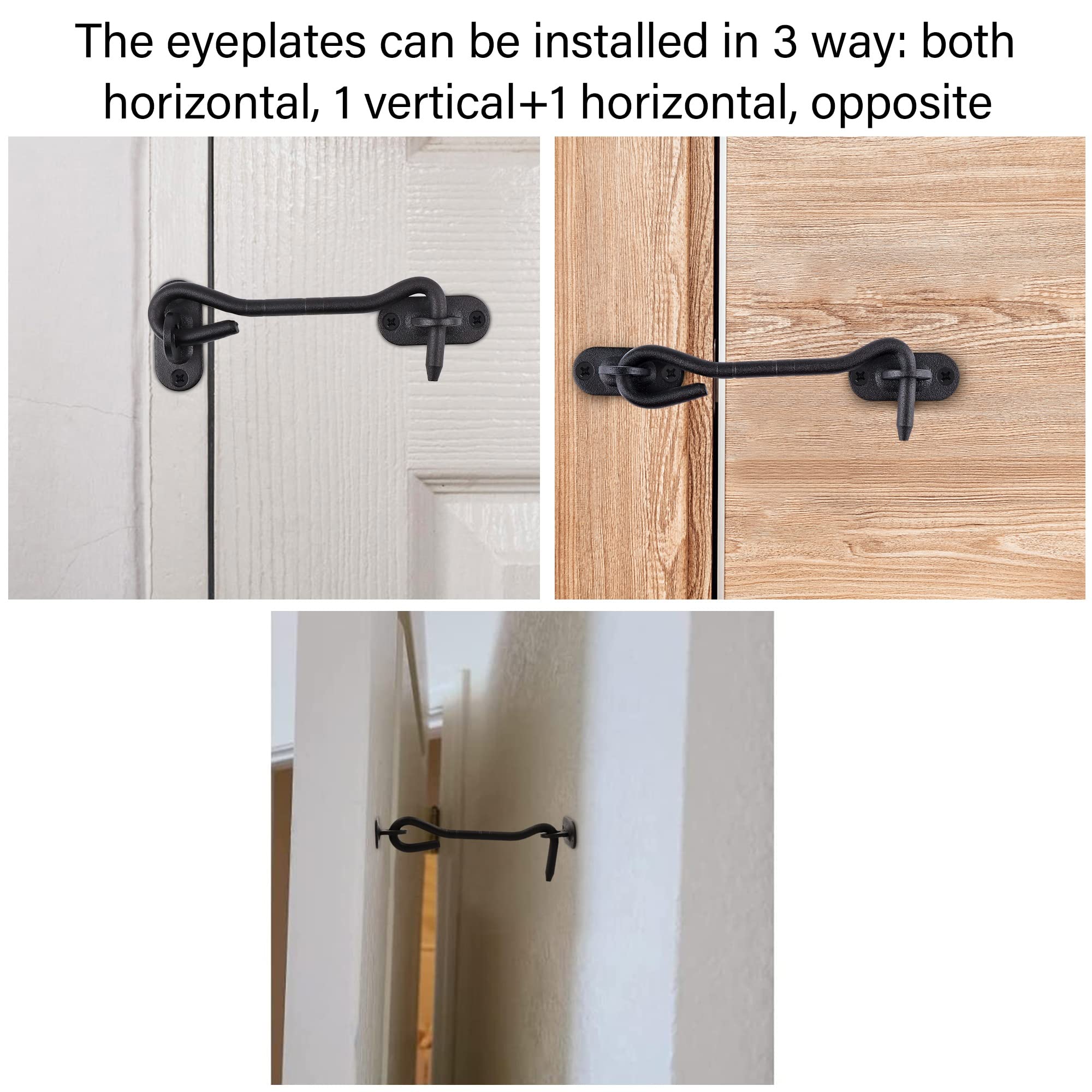 The eyeplates can be installed in 3 way: both horizontal, 1 vertical+1 horizontal, opposite