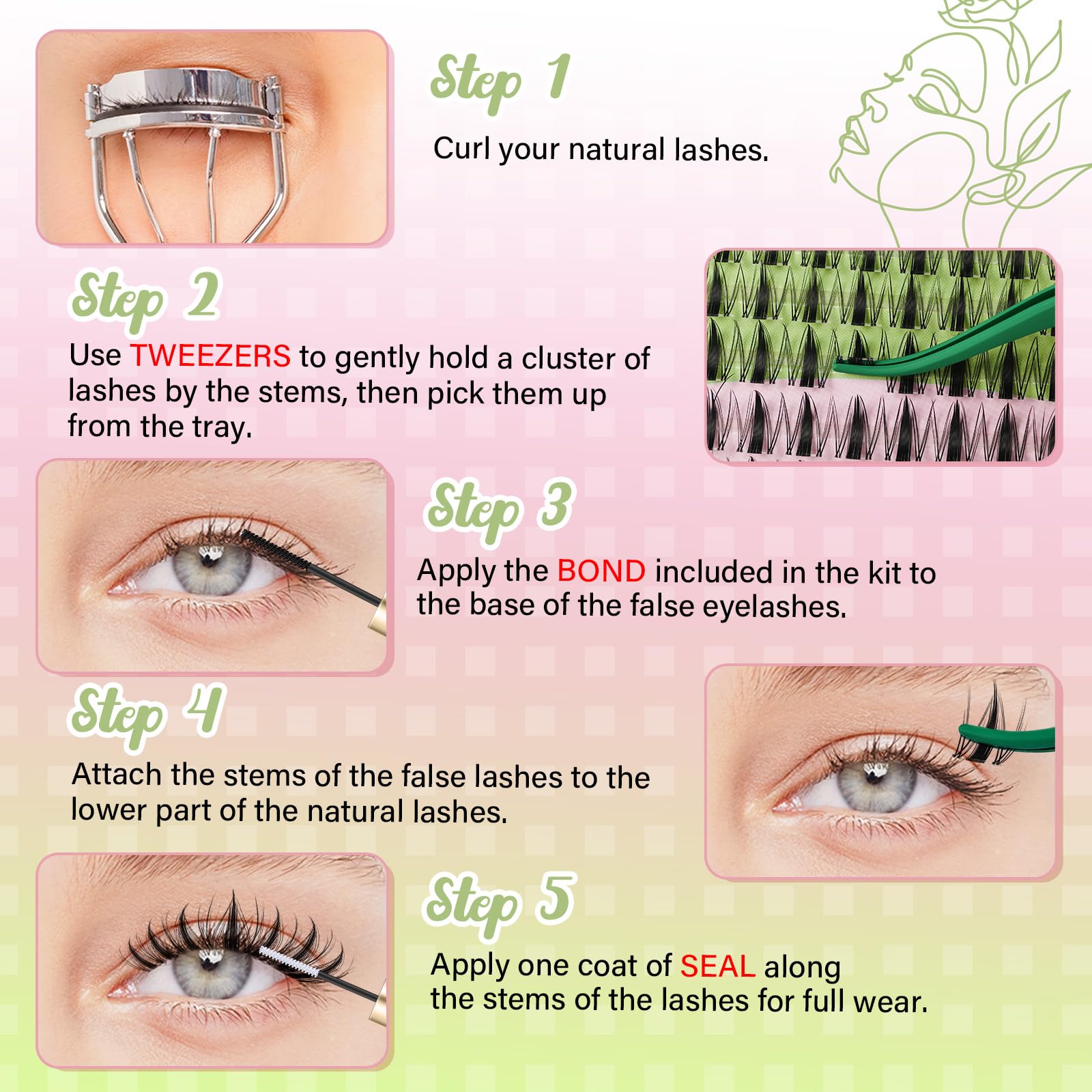 Step 1

Curl your natural lashes.

Step 2

Use TWEEZERS to gently hold a cluster of lashes by the stems, then pick them up from the tray.

Step 3

Apply the BOND included in the kit to the base of the false eyelashes.

Step 4

Attach the stems of the false lashes to the lower part of the natural lashes.

Step 5

Apply one coat of SEAL along the stems of the lashes for full wear.