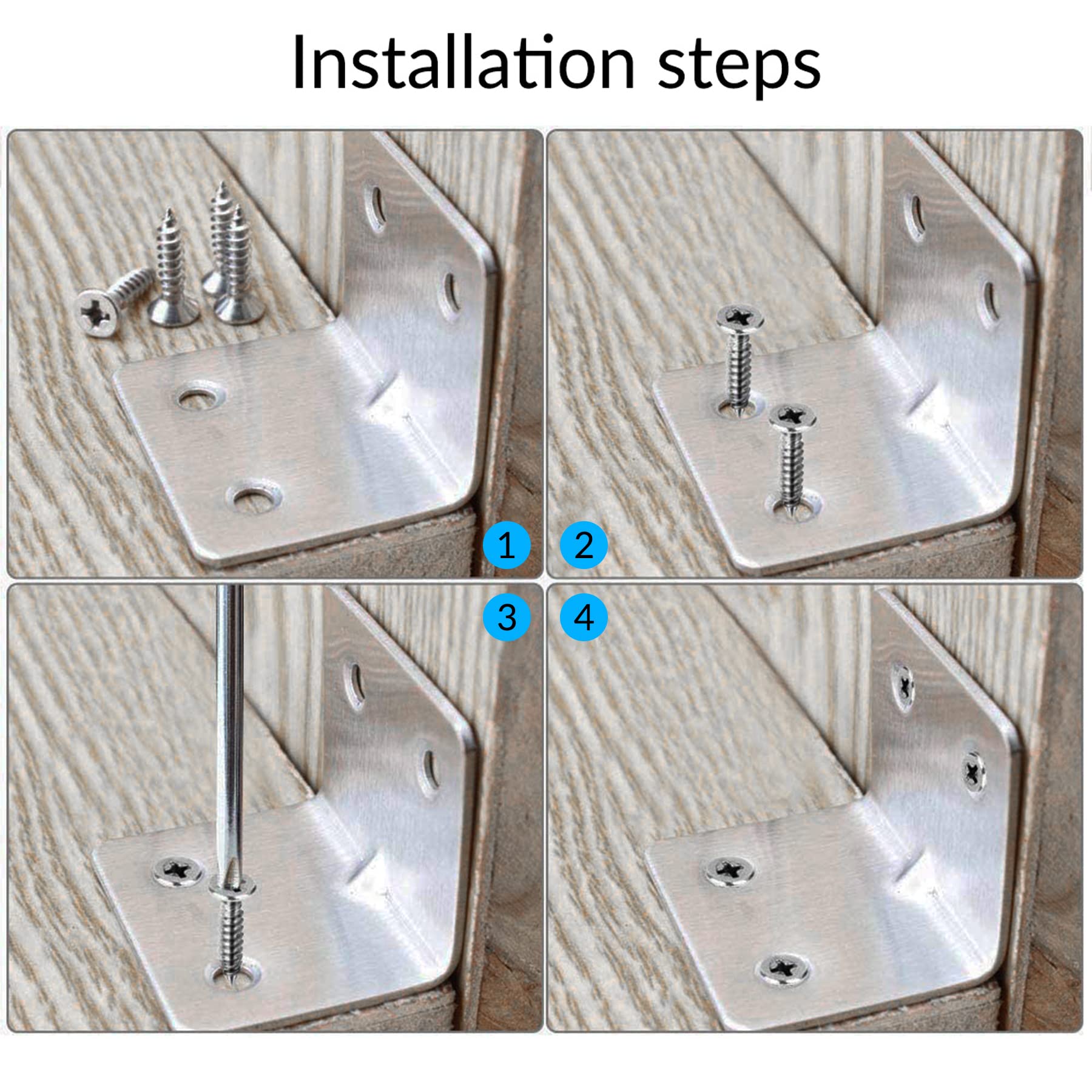 Installation steps

1

2

3

4