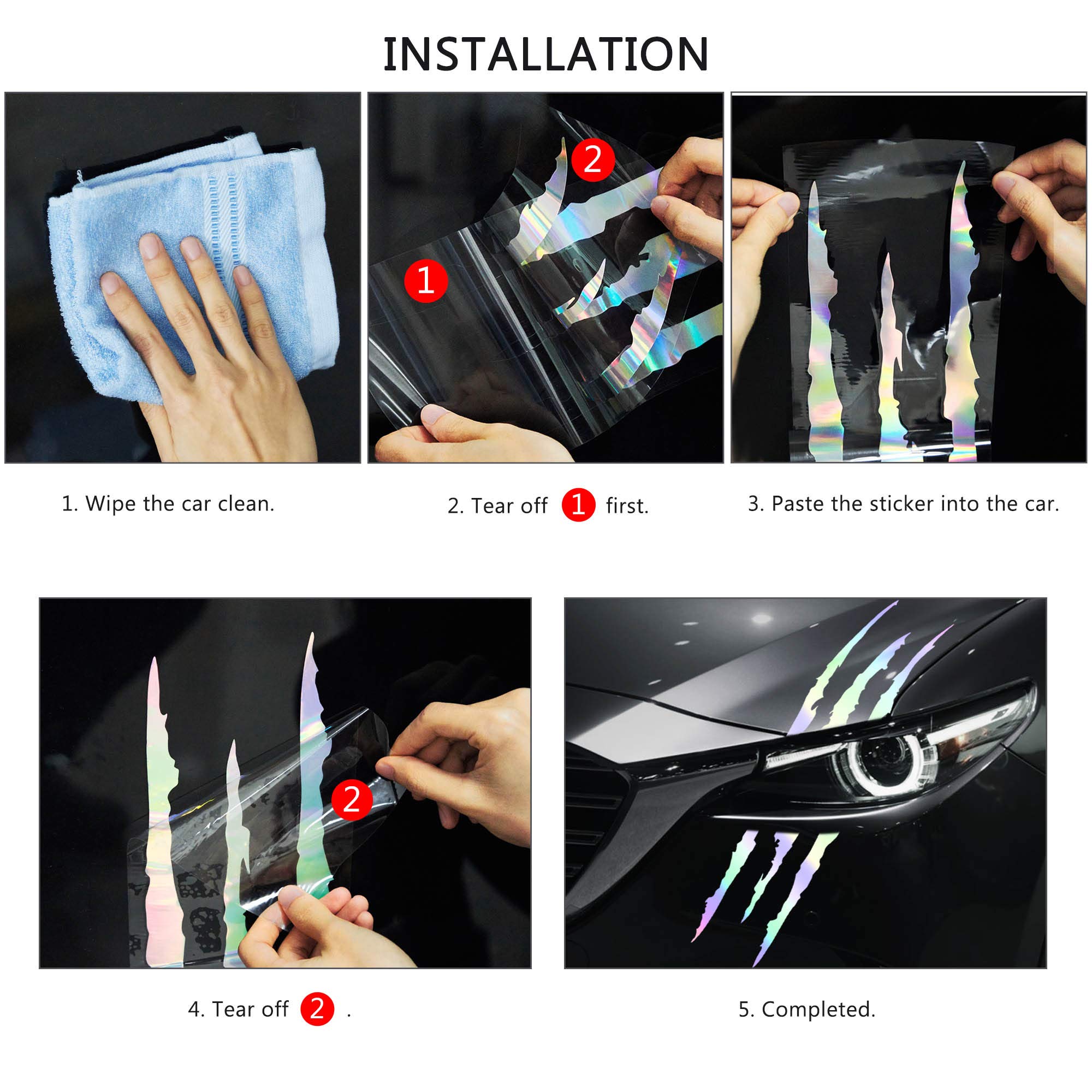 INSTALLATION

2

1

1. Wipe the car clean.

2. Tear off 1 first.

3. Paste the sticker into the car.

2

4. Tear off 2 .

5. Completed.