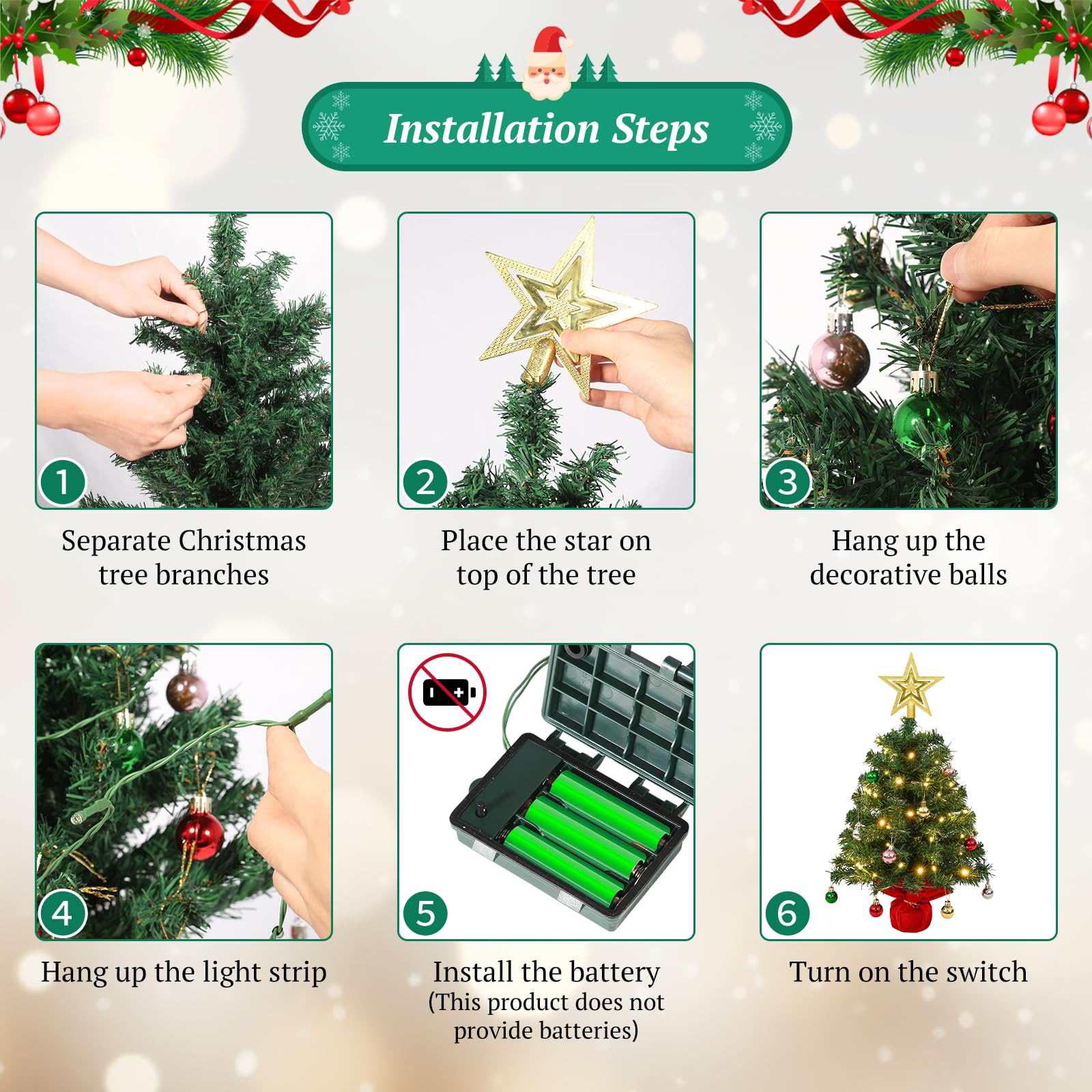 Installation Steps

1

Separate Christmas tree branches

2

Place the star on top of the tree

3

Hang up the decorative balls

4

Hang up the light strip

5

Install the battery
(This product does not provide batteries)

6

Turn on the switch