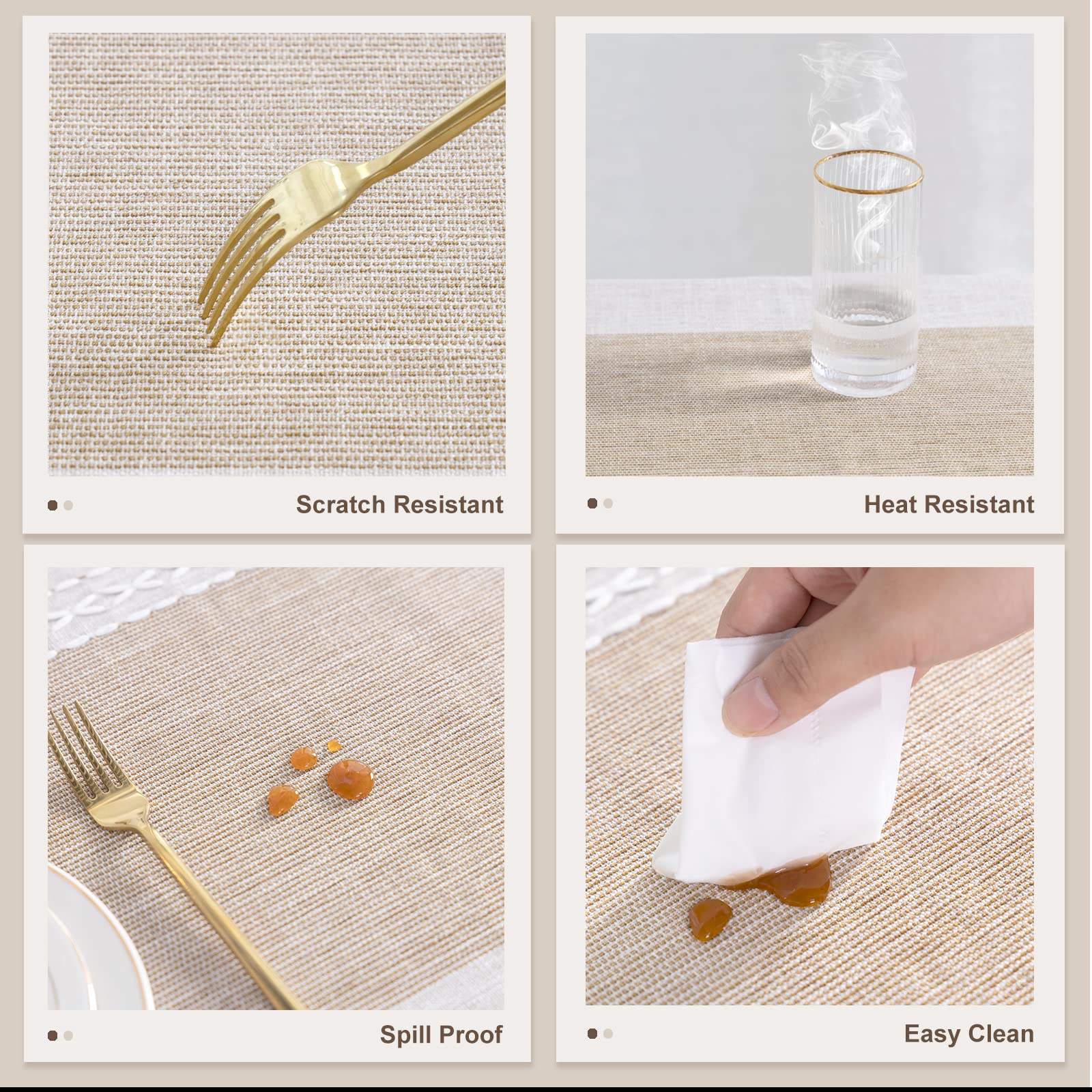 Scratch Resistant

Heat Resistant

Spill Proof

Easy Clean