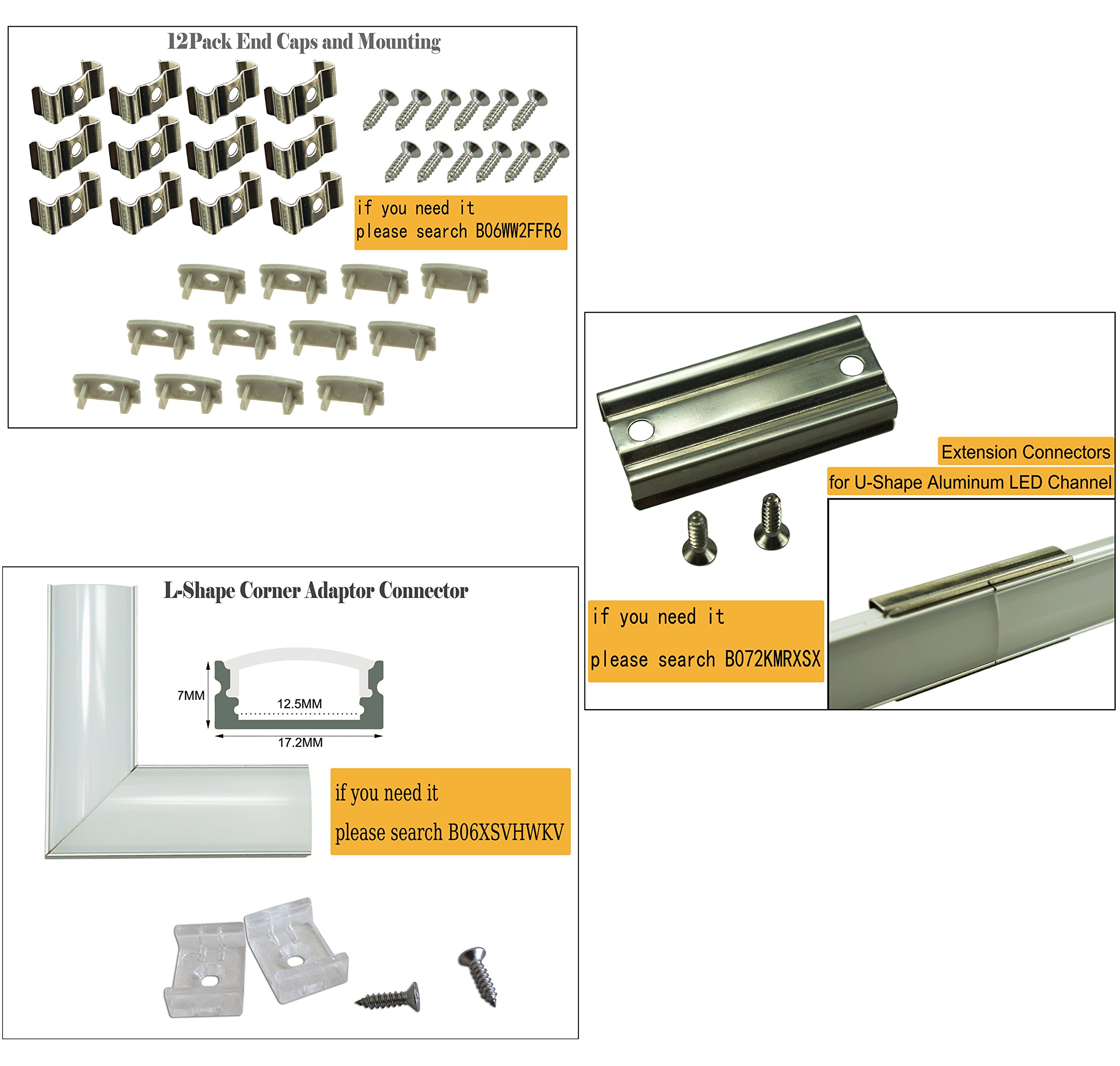 12Pack End Caps and Mounting

if you need it
please search B06WW2FFR6

Extension Connectors
for U-Shape Aluminum LED Channel

if you need it

please search B072KMRXSX

L-Shape Corner Adaptor Connector

7MM

12.5MM

17.2MM

if you need it

please search B06XSVHWKV