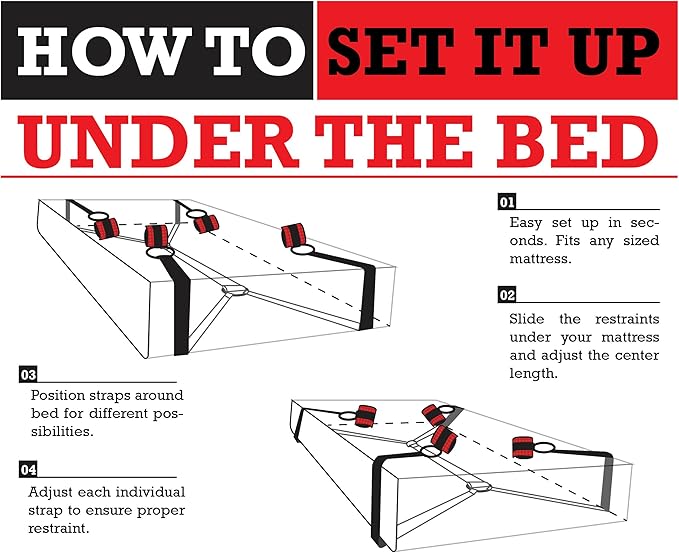 HOW TO SET IT UP

UNDER THE BED

01
Easy set up in seconds. Fits any sized mattress.

02
Slide the restraints under your mattress and adjust the center length.

03
Position straps around bed for different possibilities.

04
Adjust each individual strap to ensure proper restraint.