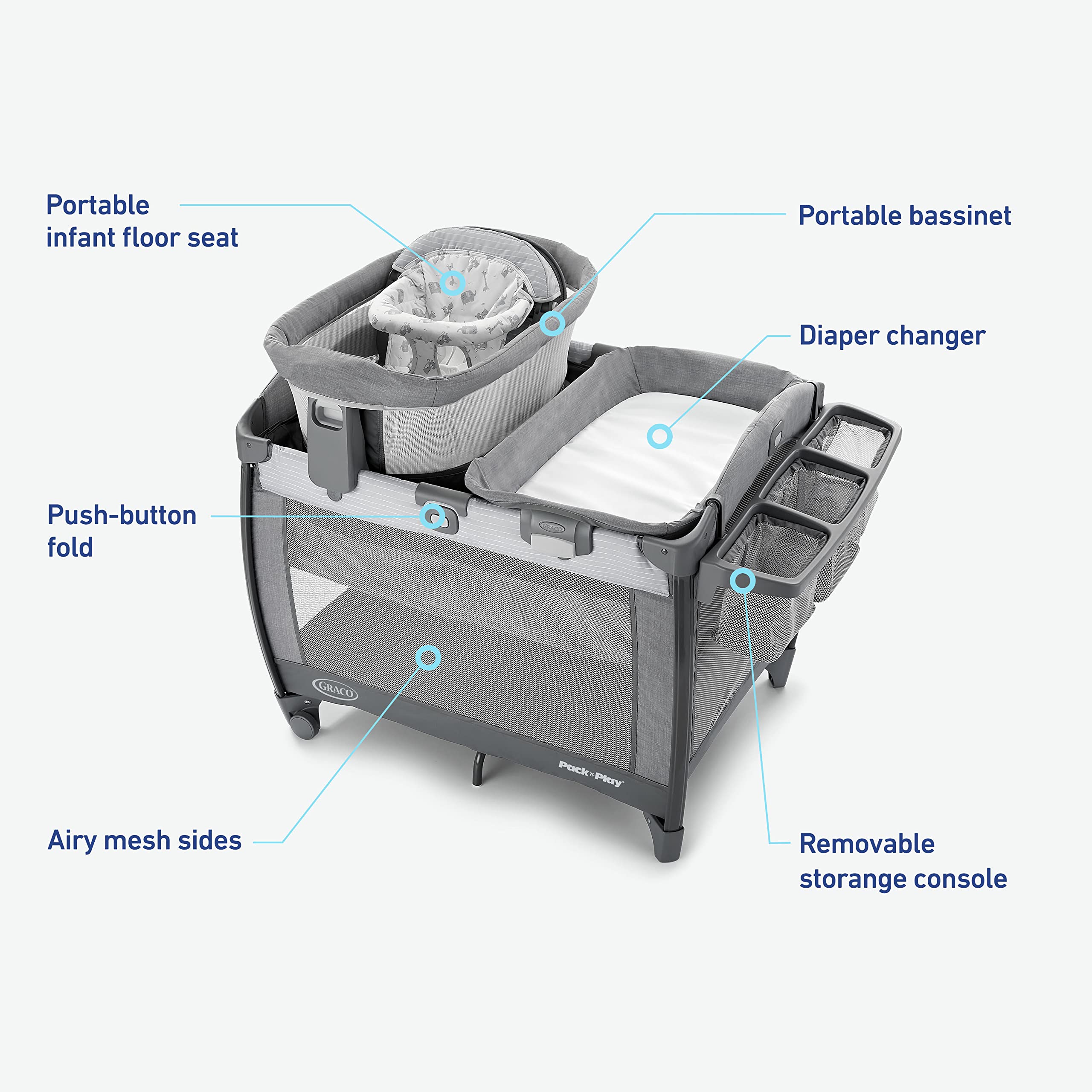 Portable infant floor seat

Portable bassinet

Diaper changer

Push-button fold

GRACO

GRACO

Pack 'n Play

Airy mesh sides

Removable storange console