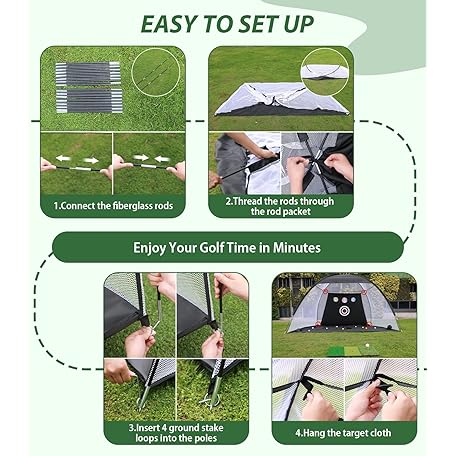 EASY TO SET UP

1.Connect the fiberglass rods

2.Thread the rods through the rod packet

Enjoy Your Golf Time in Minutes

3.Insert 4 ground stake loops into the poles

4.Hang the target cloth