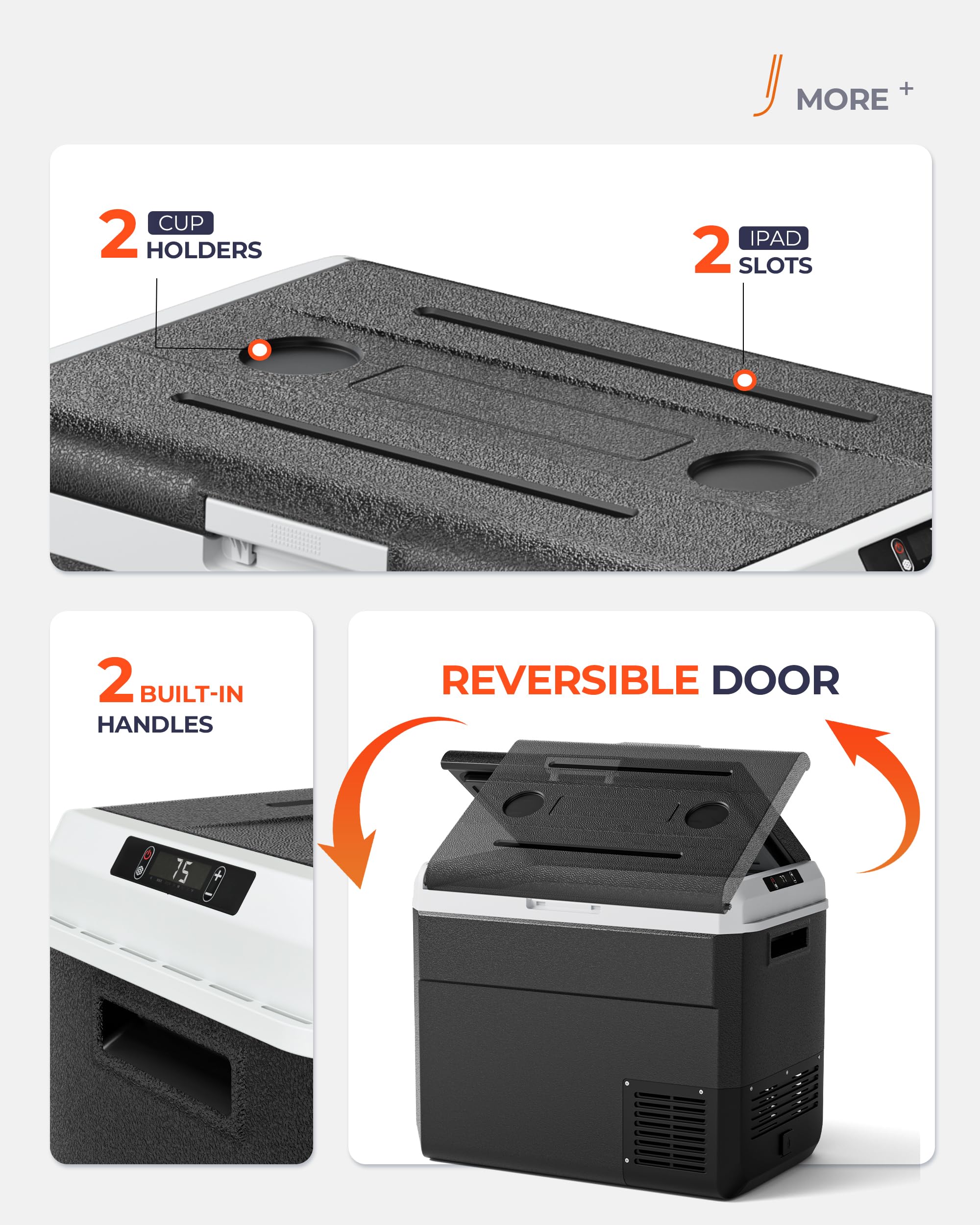 MORE +

2 CUP HOLDERS

2 IPAD SLOTS

2 BUILT-IN HANDLES

75

REVERSIBLE DOOR