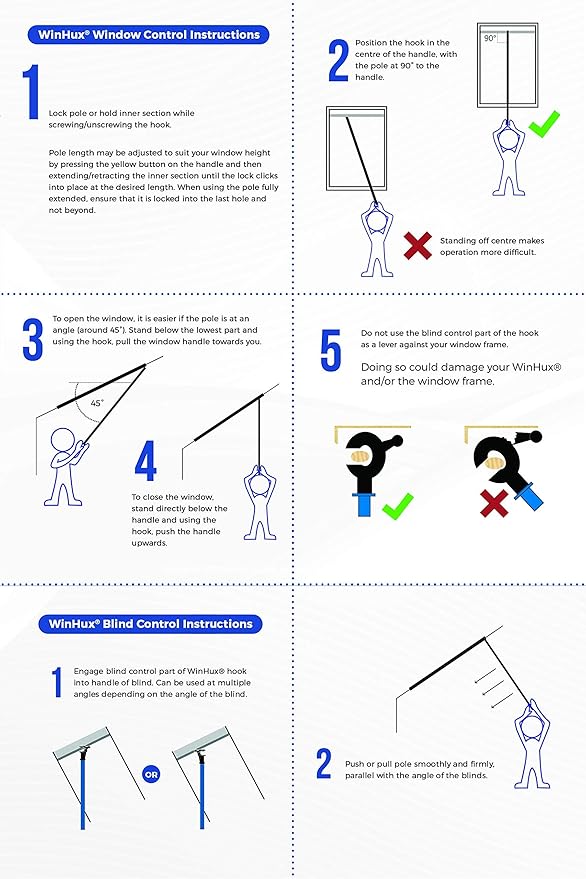 WinHux® Window Control Instructions

1

Lock pole or hold inner section while screwing/unscrewing the hook.

Pole length may be adjusted to suit your window height by pressing the yellow button on the handle and then extending/retracting the inner section until the lock clicks into place at the desired length. When using the pole fully extended, ensure that it is locked into the last hole and not beyond.

2

Position the hook in the centre of the handle, with the pole at 90° to the handle.

90°

Standing off centre makes operation more difficult.

3

To open the window, it is easier if the pole is at an angle (around 45°). Stand below the lowest part and using the hook, pull the window handle towards you.

45°

4

To close the window, stand directly below the handle and using the hook, push the handle upwards.

5

Do not use the blind control part of the hook as a lever against your window frame.

Doing so could damage your WinHux® and/or the window frame.

WinHux® Blind Control Instructions

1

Engage blind control part of WinHux® hook into handle of blind. Can be used at multiple angles depending on the angle of the blind.

OR

2

Push or pull pole smoothly and firmly, parallel with the angle of the blinds.