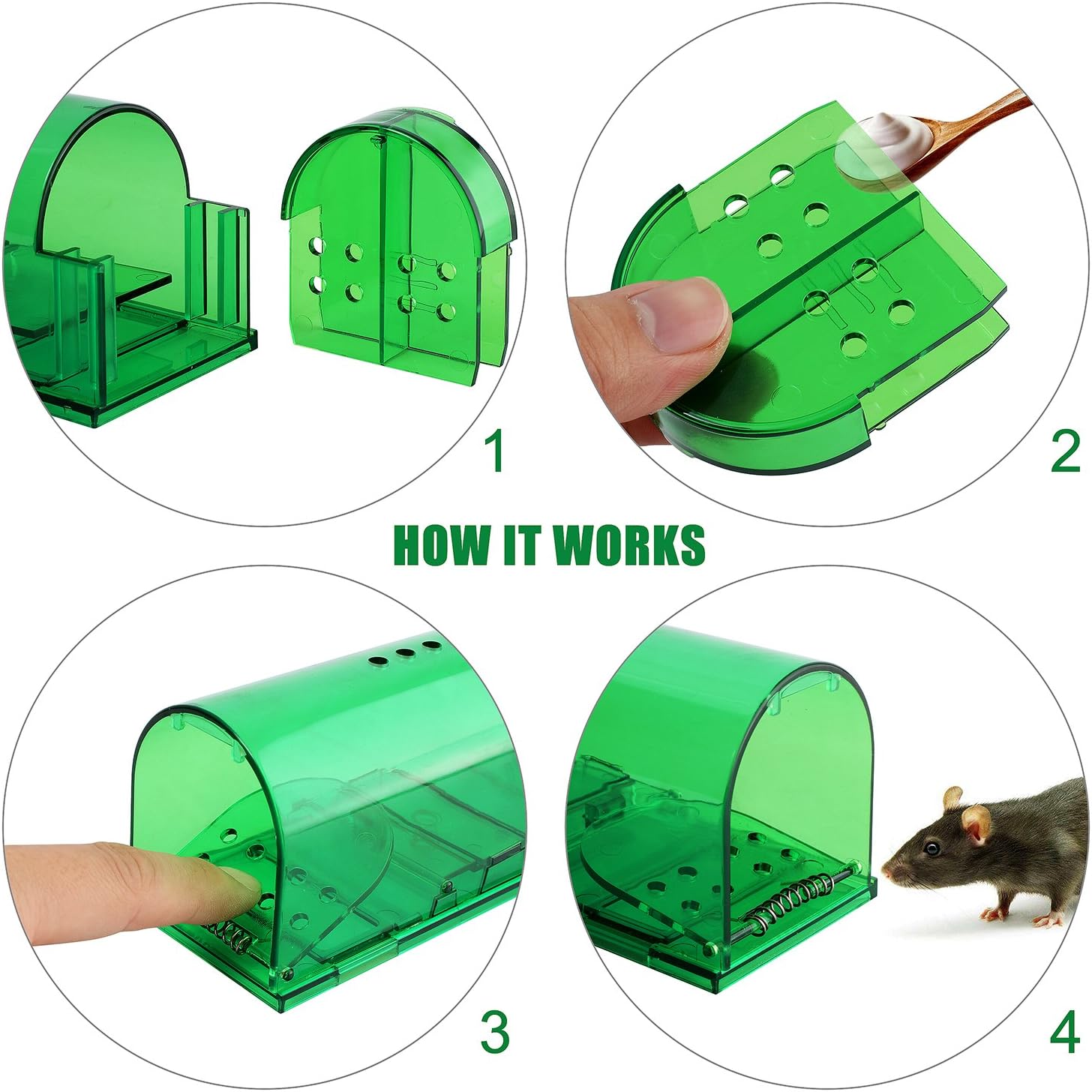 1

2

HOW IT WORKS

3

4