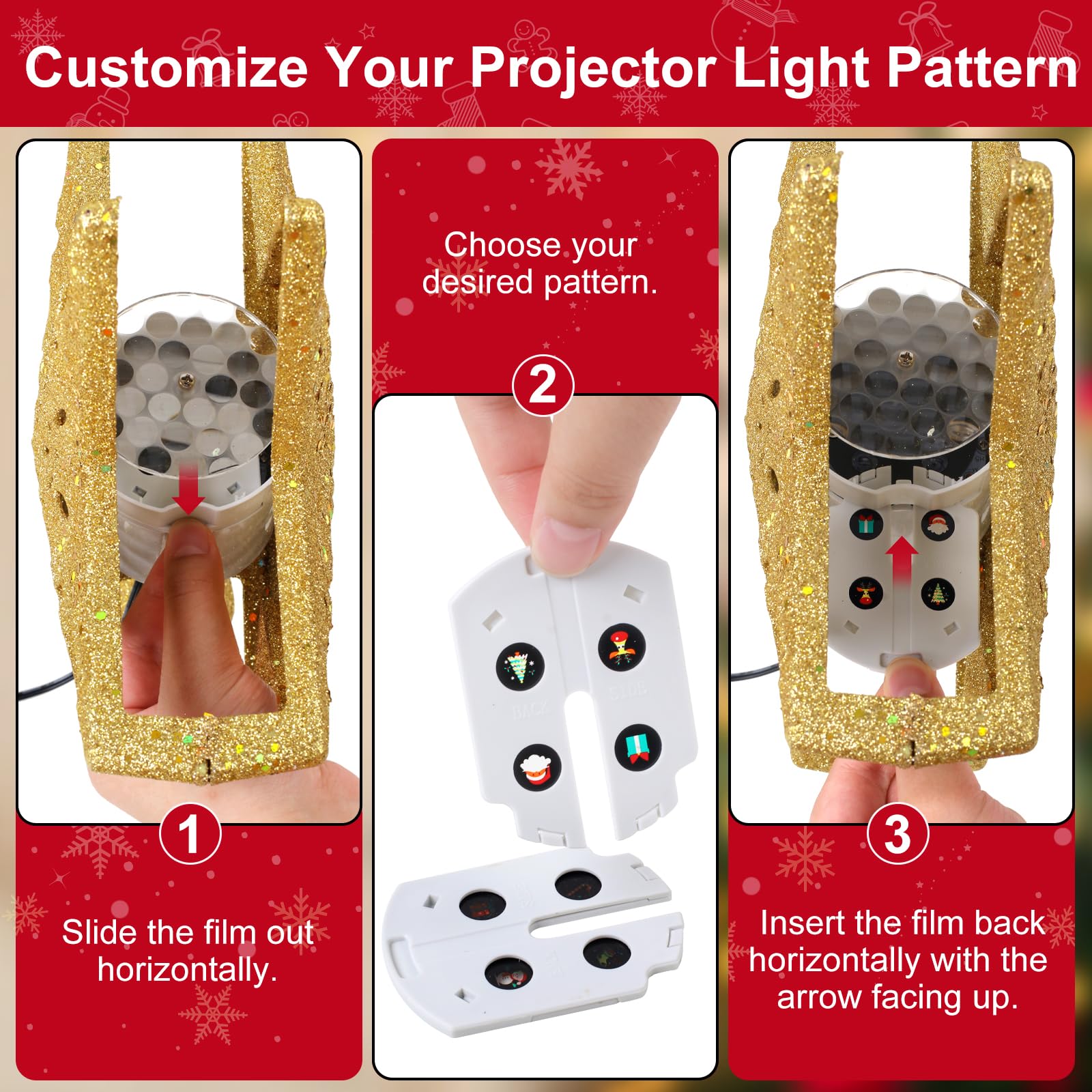 Customize Your Projector Light Pattern

1

Slide the film out horizontally.

Choose your desired pattern.

2

BACK SIDE

3

Insert the film back horizontally with the arrow facing up.