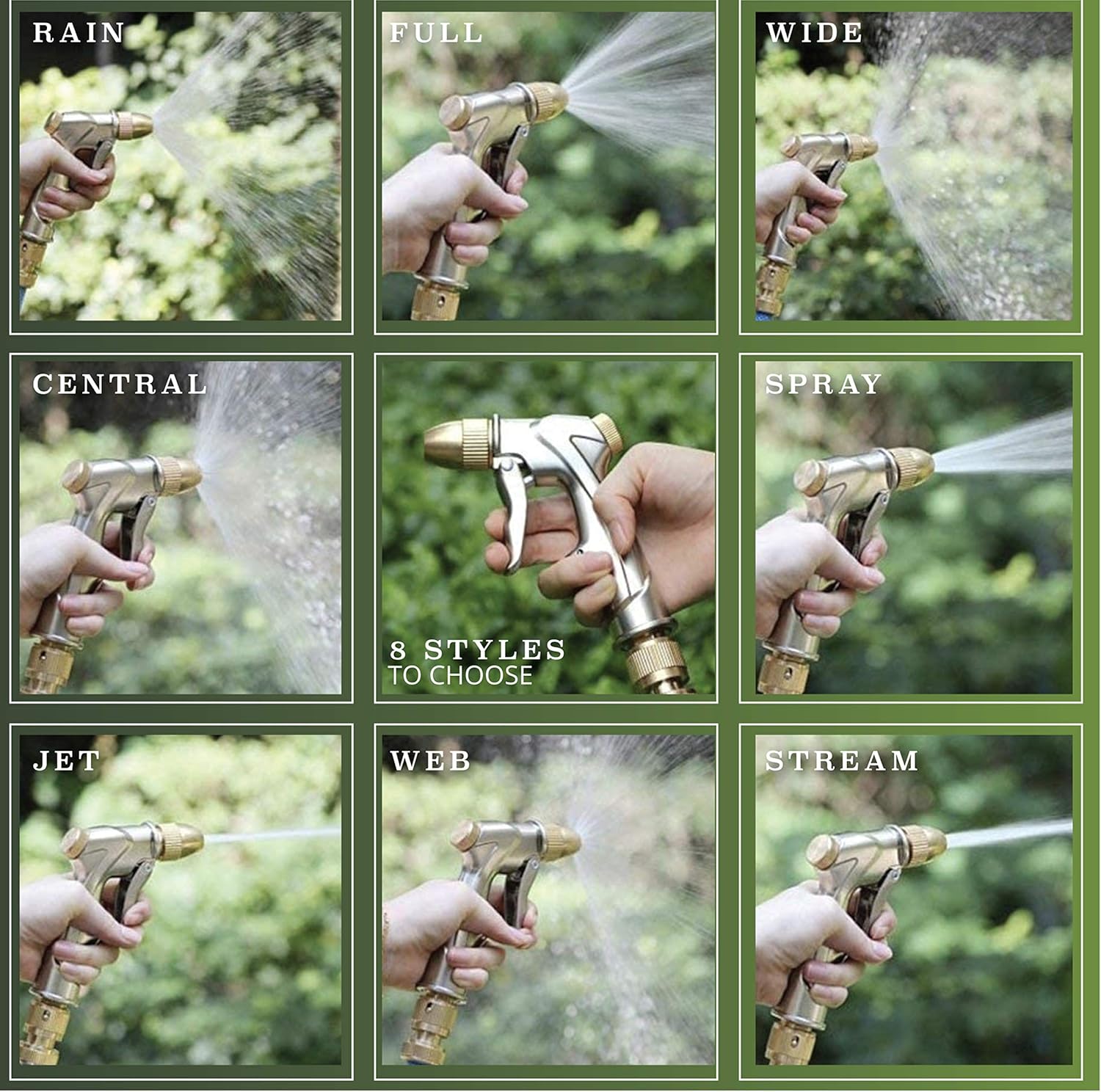 RAIN

FULL

WIDE

CENTRAL

8 STYLES
TO CHOOSE

SPRAY

JET

WEB

STREAM