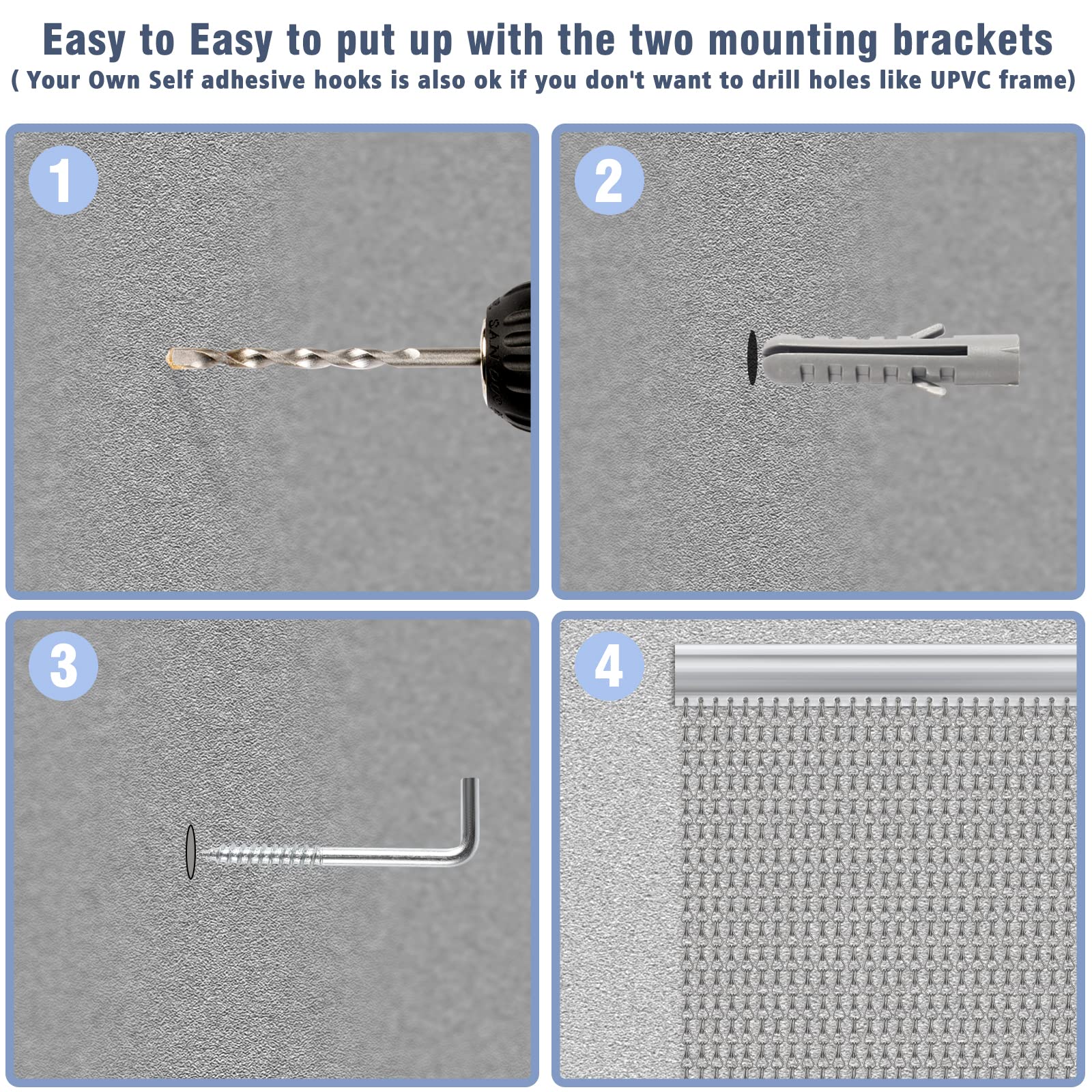 Easy to Easy to put up with the two mounting brackets
( Your Own Self adhesive hooks is also ok if you don't want to drill holes like UPVC frame)

1

2

3

4