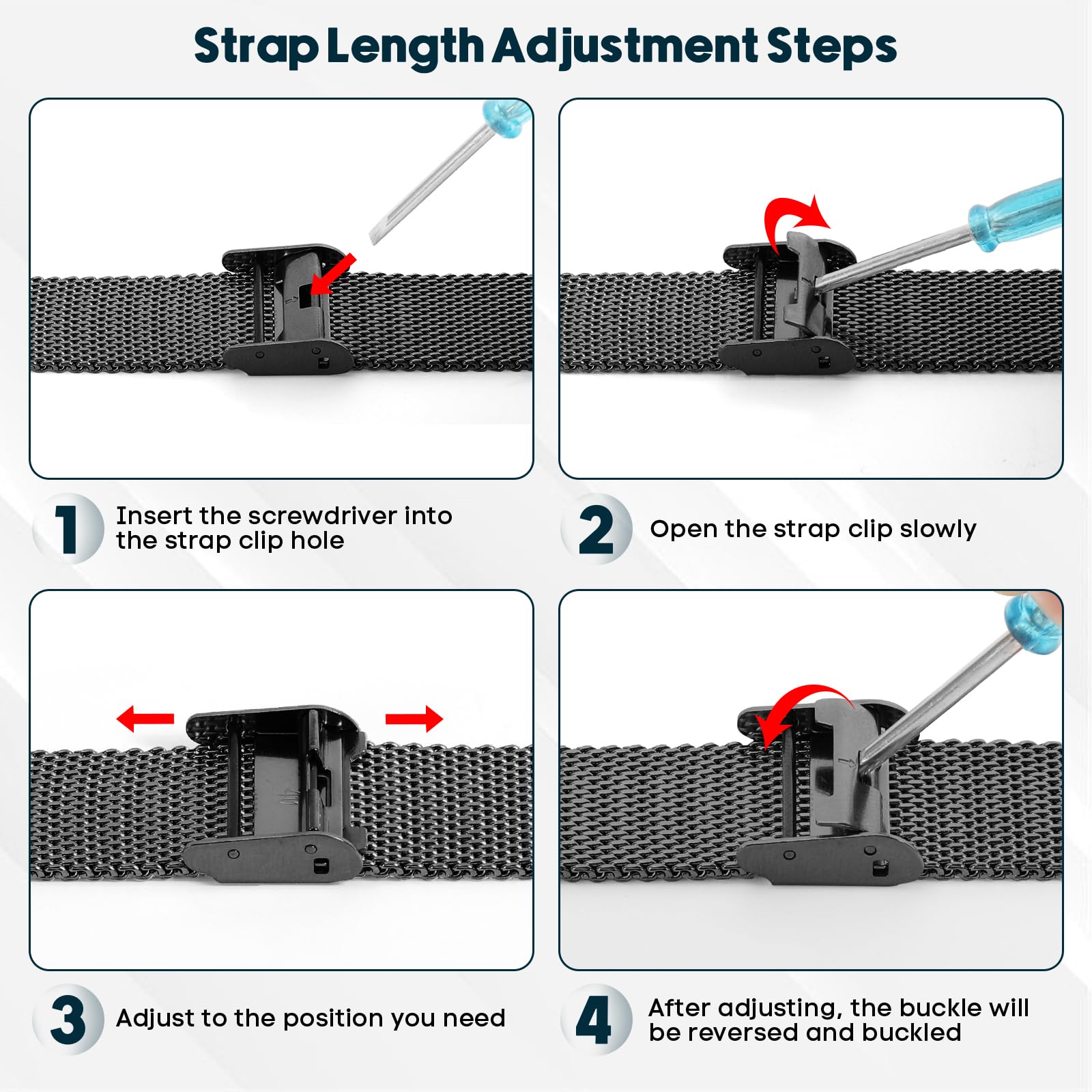 Strap Length Adjustment Steps

1 Insert the screwdriver into the strap clip hole

2 Open the strap clip slowly

3 Adjust to the position you need

4 After adjusting, the buckle will be reversed and buckled