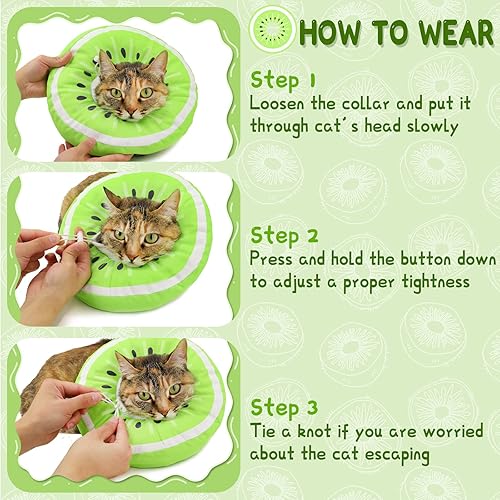 HOW TO WEAR

Step 1
Loosen the collar and put it through cat's head slowly

Step 2
Press and hold the button down to adjust a proper tightness

Step 3
Tie a knot if you are worried about the cat escaping