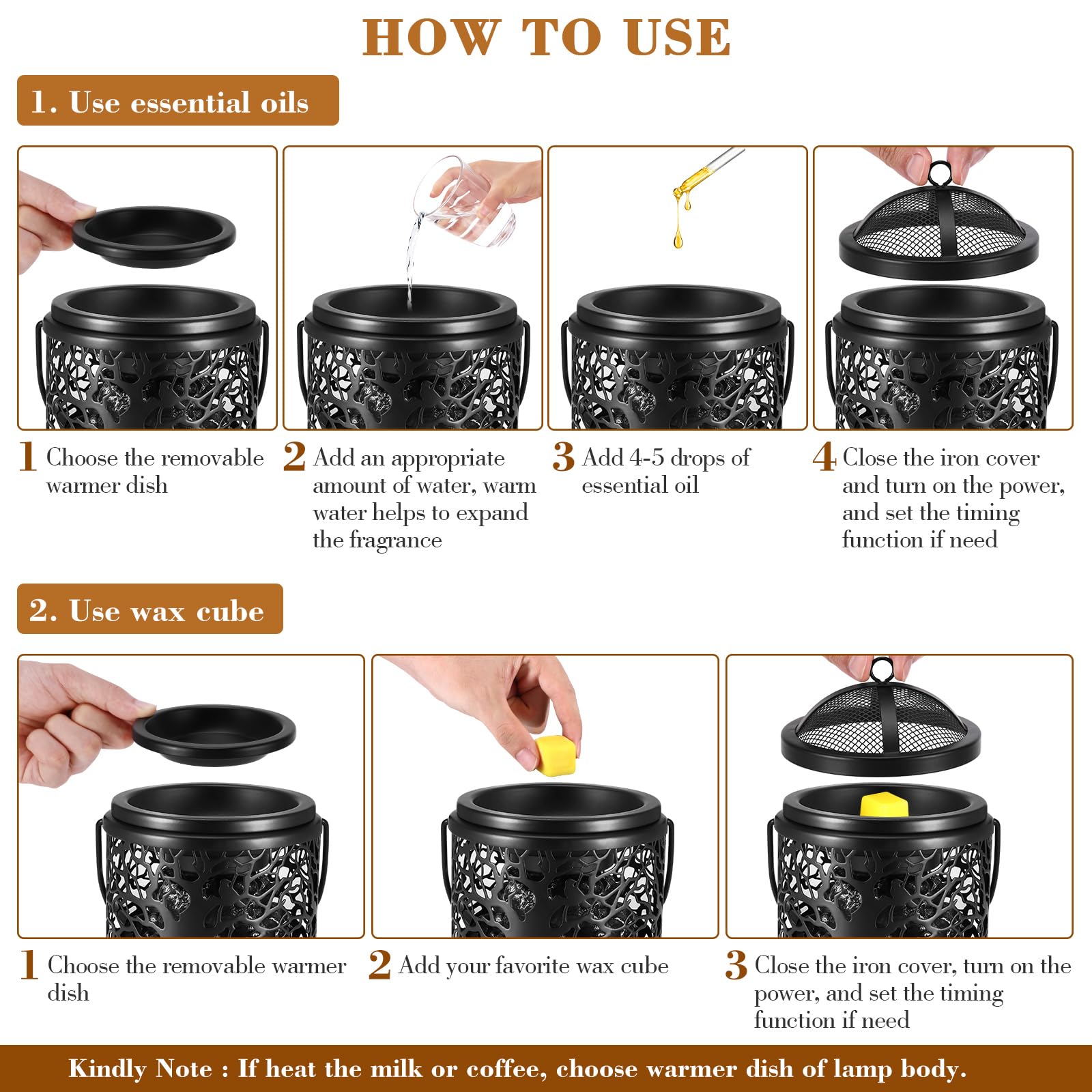 HOW TO USE

1. Use essential oils

1 Choose the removable warmer dish

2 Add an appropriate amount of water, warm water helps to expand the fragrance

3 Add 4-5 drops of essential oil

4 Close the iron cover and turn on the power, and set the timing function if need

2. Use wax cube

1 Choose the removable warmer dish

2 Add your favorite wax cube

3 Close the iron cover, turn on the power, and set the timing function if need

Kindly Note : If heat the milk or coffee, choose warmer dish of lamp body.