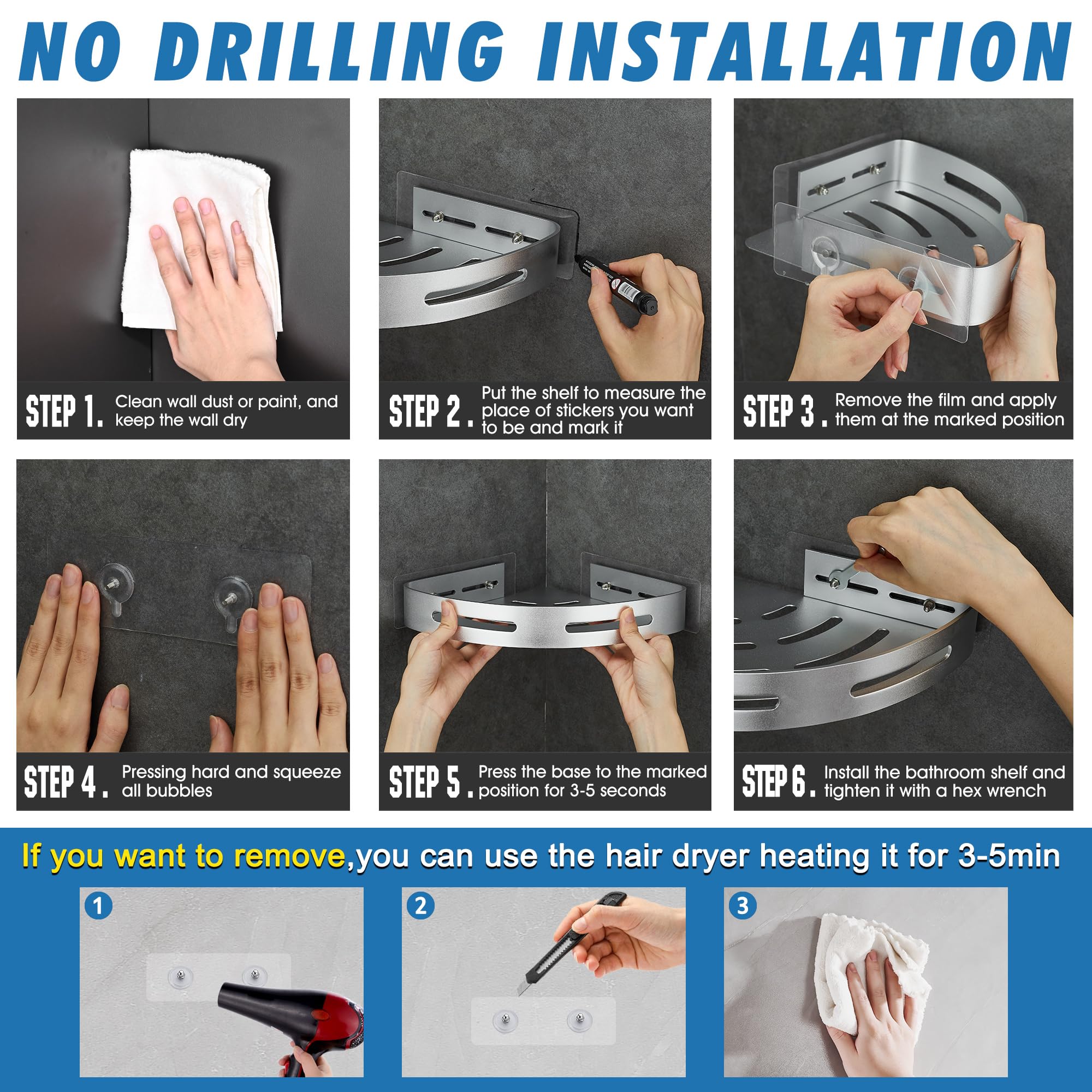 NO DRILLING INSTALLATION

STEP 1. Clean wall dust or paint, and keep the wall dry

STEP 2. Put the shelf to measure the place of stickers you want to be and mark it

STEP 3. Remove the film and apply them at the marked position

STEP 4. Pressing hard and squeeze all bubbles

STEP 5. Press the base to the marked position for 3-5 seconds

STEP 6. Install the bathroom shelf and tighten it with a hex wrench

If you want to remove,you can use the hair dryer heating it for 3-5min

1

2

3