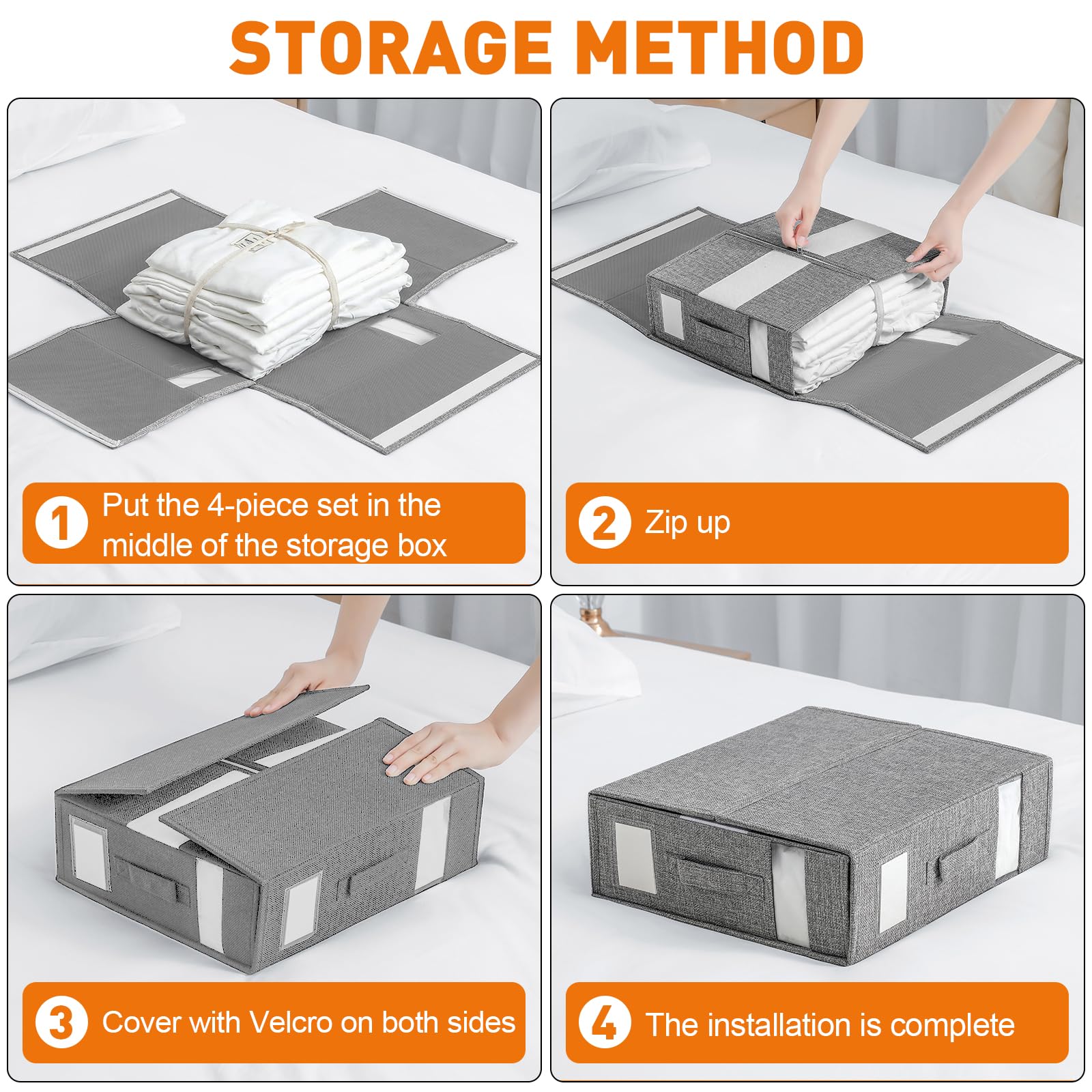 STORAGE METHOD

1 Put the 4-piece set in the middle of the storage box

2 Zip up

3 Cover with Velcro on both sides

4 The installation is complete