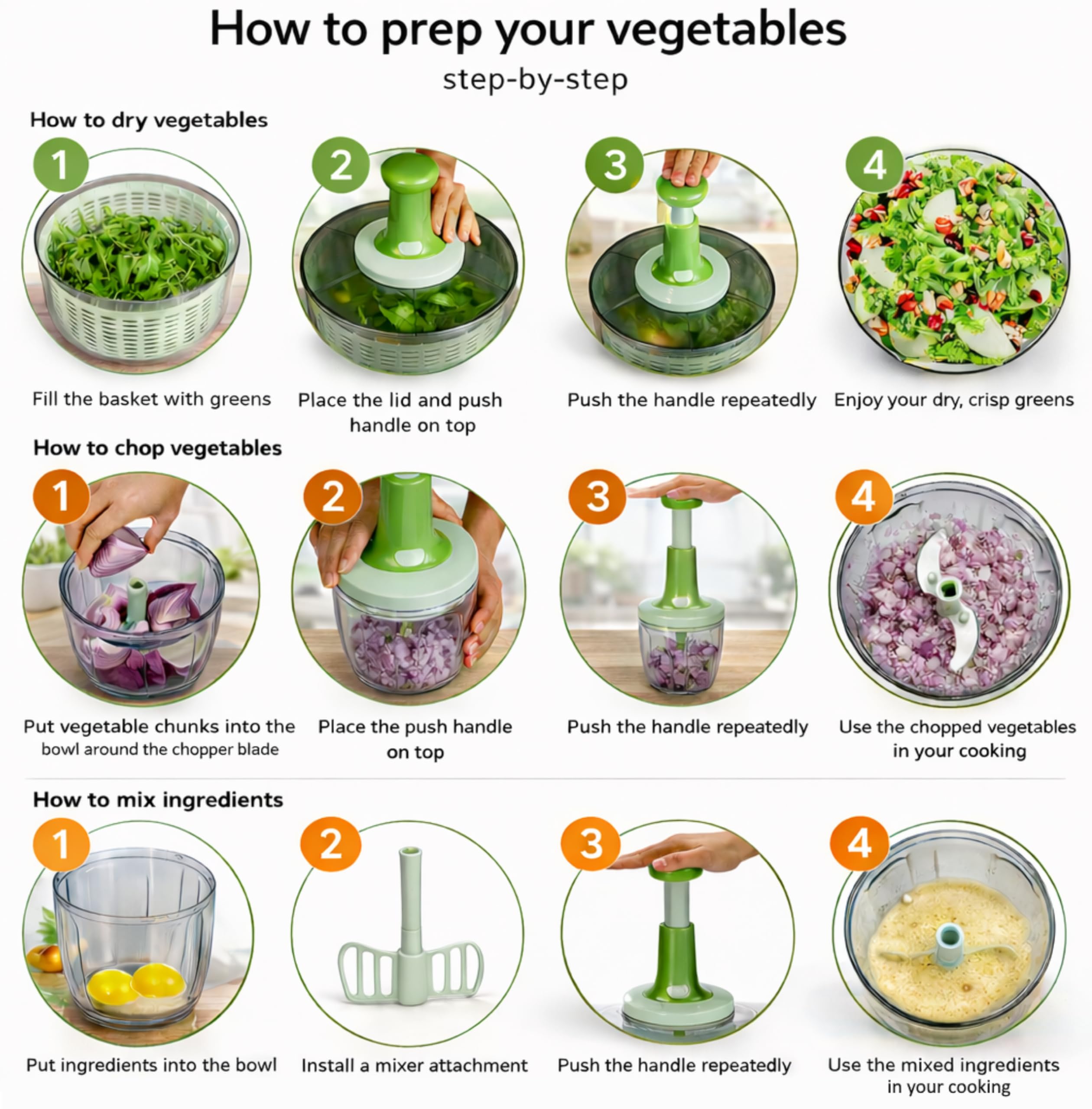 How to prep your vegetables

step-by-step

How to dry vegetables

1

Fill the basket with greens

2

Place the lid and push handle on top

3

Push the handle repeatedly

4

Enjoy your dry, crisp greens

How to chop vegetables

1

Put vegetable chunks into the bowl around the chopper blade

2

Place the push handle on top

3

Push the handle repeatedly

4

Use the chopped vegetables in your cooking

How to mix ingredients

1

Put ingredients into the bowl

2

Install a mixer attachment

3

Push the handle repeatedly

4

Use the mixed ingredients in your cooking