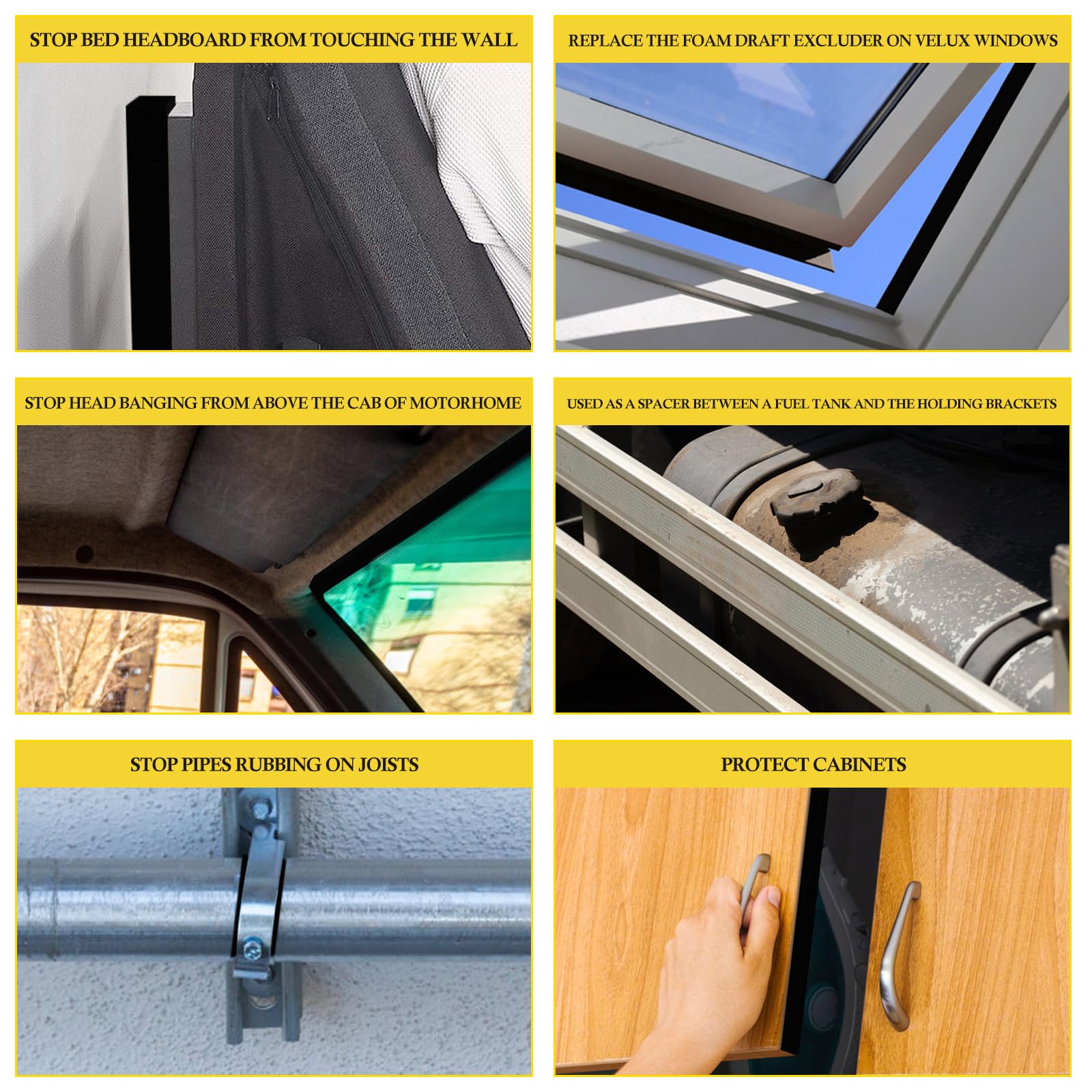 STOP BED HEADBOARD FROM TOUCHING THE WALL

REPLACE THE FOAM DRAFT EXCLUDER ON VELUX WINDOWS

STOP HEAD BANGING FROM ABOVE THE CAB OF MOTORHOME

USED AS A SPACER BETWEEN A FUEL TANK AND THE HOLDING BRACKETS

STOP PIPES RUBBING ON JOISTS

PROTECT CABINETS