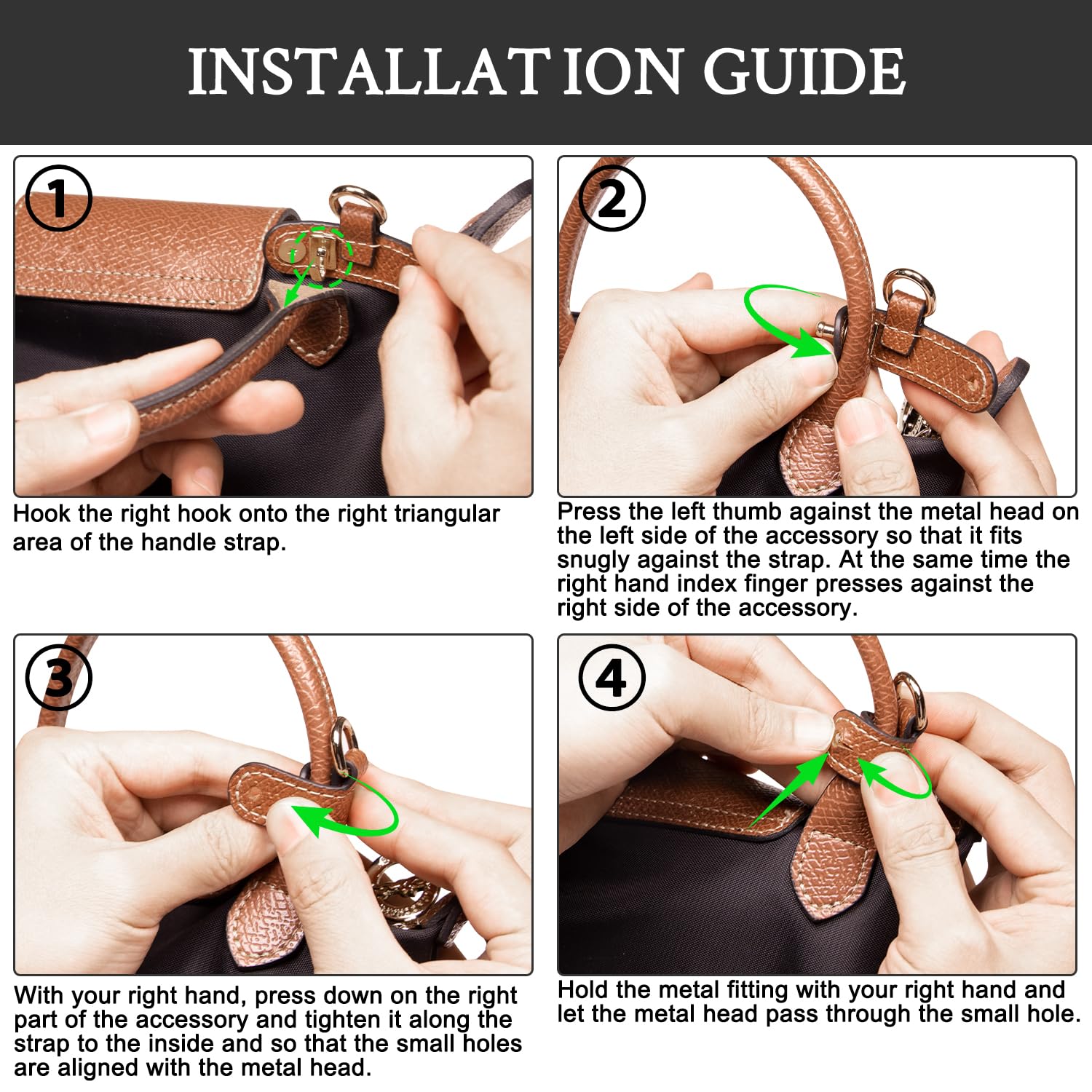 INSTALLAT ION GUIDE

①

Hook the right hook onto the right triangular area of the handle strap.

②

Press the left thumb against the metal head on the left side of the accessory so that it fits snugly against the strap. At the same time the right hand index finger presses against the right side of the accessory.

③

With your right hand, press down on the right part of the accessory and tighten it along the strap to the inside and so that the small holes are aligned with the metal head.

④

Hold the metal fitting with your right hand and let the metal head pass through the small hole.