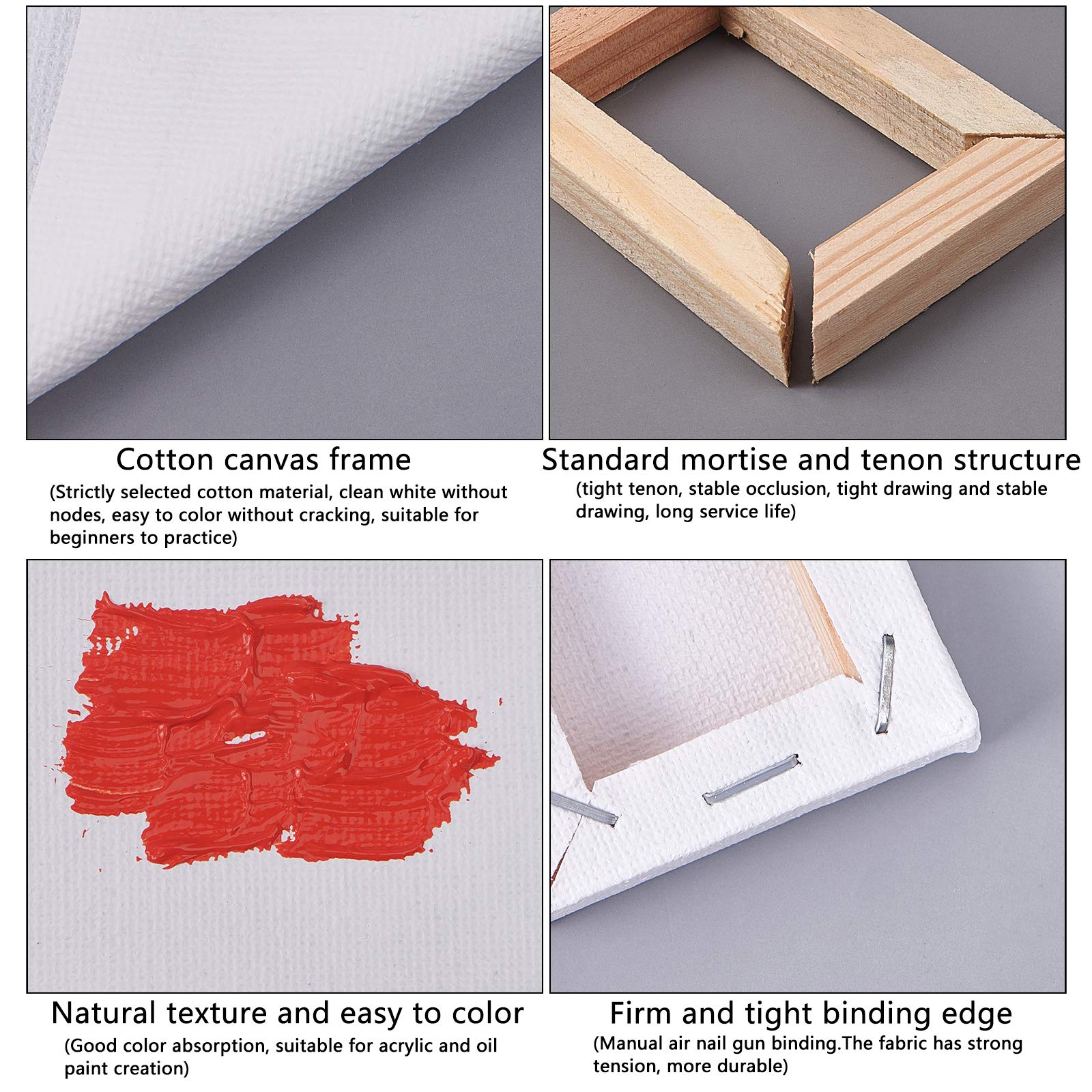 Cotton canvas frame
(Strictly selected cotton material, clean white without nodes, easy to color without cracking, suitable for beginners to practice)

Standard mortise and tenon structure
(tight tenon, stable occlusion, tight drawing and stable drawing, long service life)

Natural texture and easy to color
(Good color absorption, suitable for acrylic and oil paint creation)

Firm and tight binding edge
(Manual air nail gun binding.The fabric has strong tension, more durable)