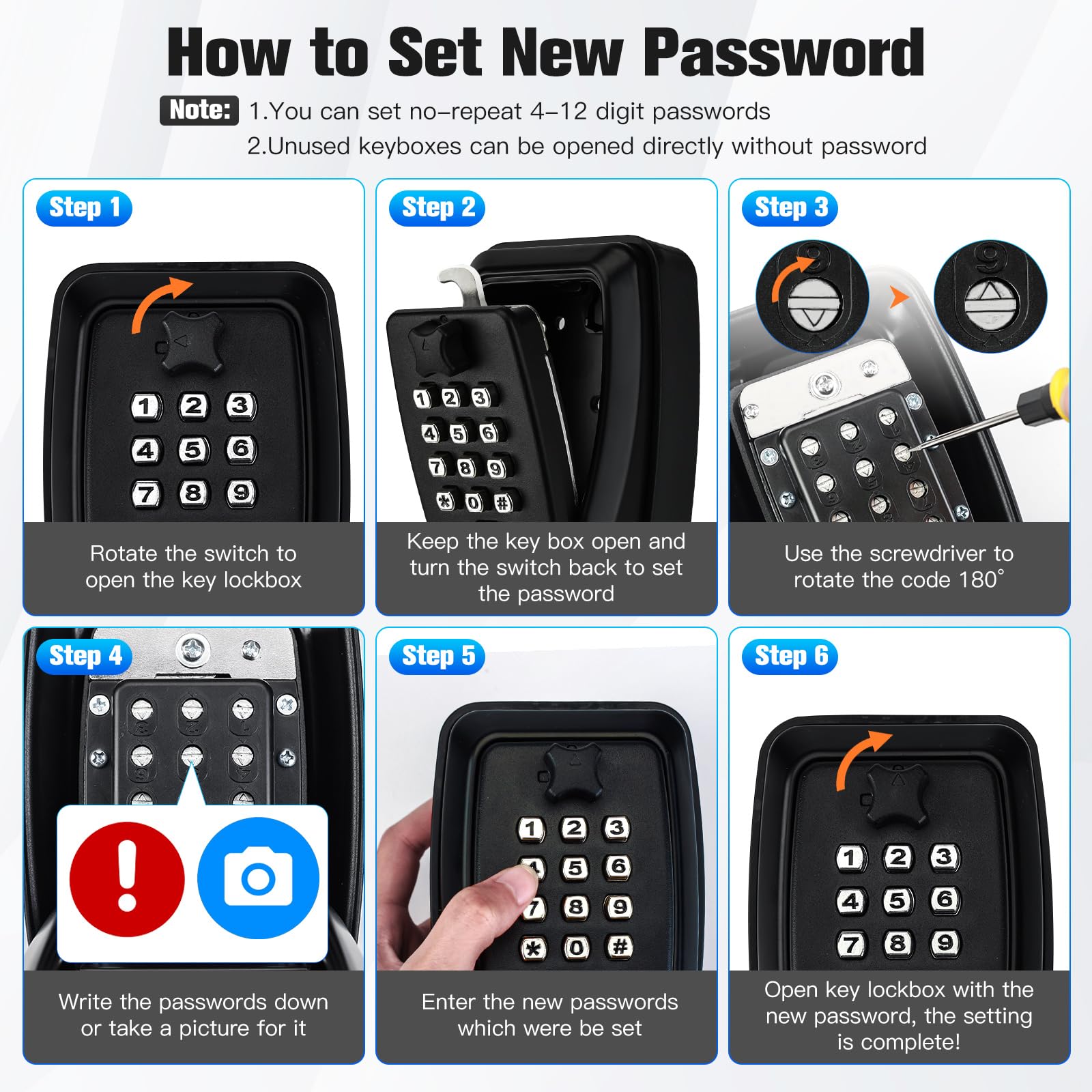 How to Set New Password

Note: 1.You can set no-repeat 4-12 digit passwords
2.Unused keyboxes can be opened directly without password

Step 1

1 2 3
4 5 6
7 8 9

Rotate the switch to open the key lockbox

Step 2

1 2 3
4 5 6
7 8 9
* 0 #

Keep the key box open and turn the switch back to set the password

Step 3

9

9

Use the screwdriver to rotate the code 180°

Step 4

Write the passwords down or take a picture for it

Step 5

1 2 3
4 5 6
7 8 9
* 0 #

Enter the new passwords which were be set

Step 6

1 2 3
4 5 6
7 8 9

Open key lockbox with the new password, the setting is complete!