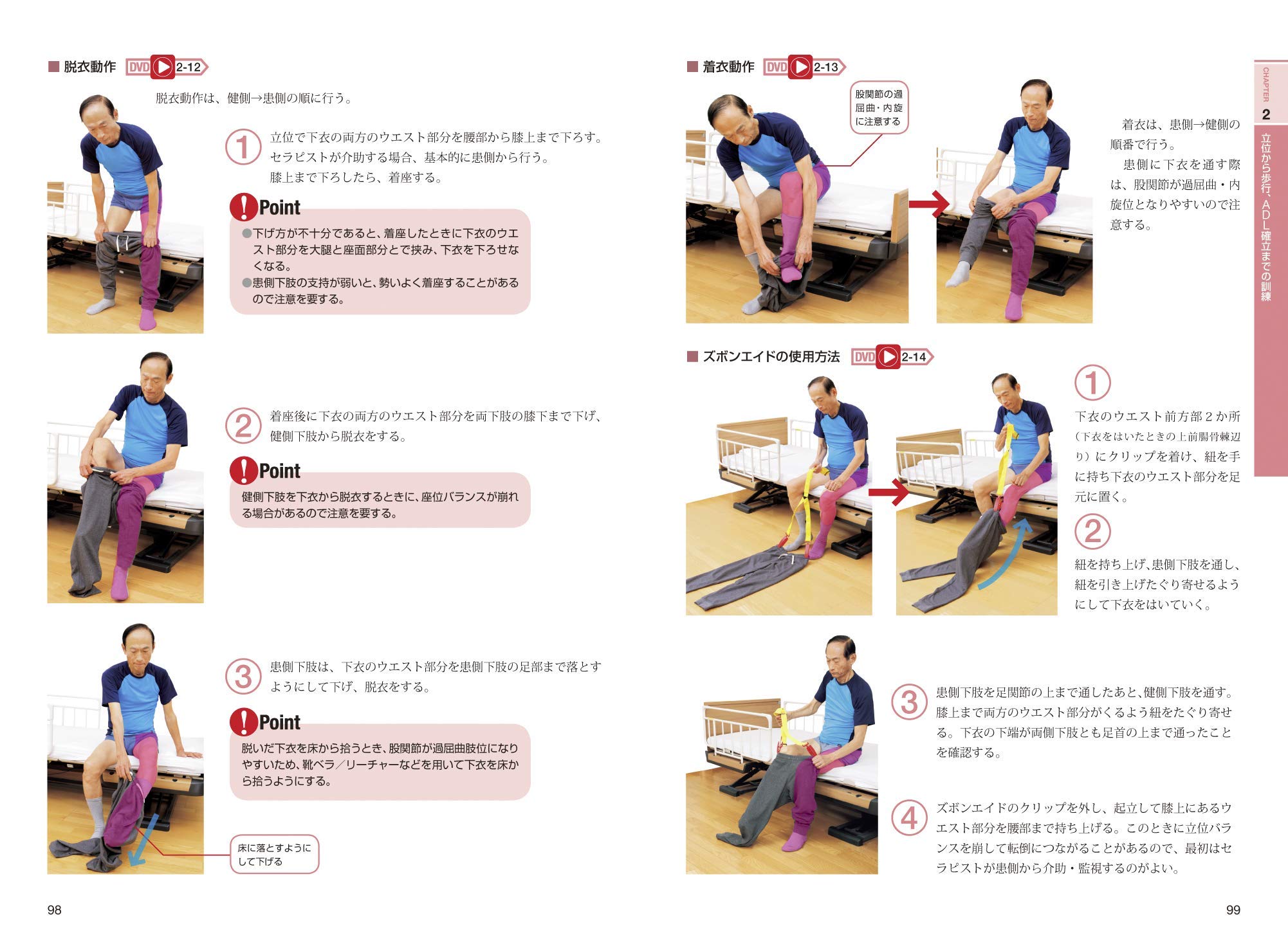 ■ 脱衣動作 DVD 2-12

脱衣動作は、健側→患側の順に行う。

1 立位で下衣の両方のウエスト部分を腰部から膝上まで下ろす。セラピストが介助する場合、基本的に患側から行う。膝上まで下ろしたら、着座する。

Point
●下げ方が不十分であると、着座したときに下衣のウエスト部分を大腿と座面部分とで挟み、下衣を下ろせなくなる。
●患側下肢の支持が弱いと、勢いよく着座することがあるので注意を要する。

2 着座後に下衣の両方のウエスト部分を両下肢の膝下まで下げ、健側下肢から脱衣をする。

Point
健側下肢を下衣から脱衣するときに、座位バランスが崩れる場合があるので注意を要する。

3 患側下肢は、下衣のウエスト部分を患側下肢の足部まで落とすようにして下げ、脱衣をする。

Point
脱いだ下衣を床から拾うとき、股関節が過屈曲肢位になりやすいため、靴ベラ／リーチャーなどを用いて下衣を床から拾うようにする。

床に落とすようにして下げる

98

■ 着衣動作 DVD 2-13

股関節の過屈曲・内旋に注意する

着衣は、患側→健側の順番で行う。
患側に下衣を通す際は、股関節が過屈曲・内旋位となりやすいので注意する。

■ ズボンエイドの使用方法 DVD 2-14

1 下衣のウエスト前方部2か所（下衣をはいたときの上前腸骨棘辺り）にクリップを着け、紐を手に持ち下衣のウエスト部分を足元に置く。

2 紐を持ち上げ、患側下肢を通し、紐を引き上げたぐり寄せるようにして下衣をはいていく。

3 患側下肢を足関節の上まで通したあと、健側下肢を通す。膝上まで両方のウエスト部分がくるよう紐をたぐり寄せる。下衣の下端が両側下肢とも足首の上まで通ったことを確認する。

4 ズボンエイドのクリップを外し、起立して膝上にあるウエスト部分を腰部まで持ち上げる。このときに立位バランスを崩して転倒につながることがあるので、最初はセラピストが患側から介助・監視するのがよい。

CHAPTER 2 立位から歩行、ADL確立までの訓練

99