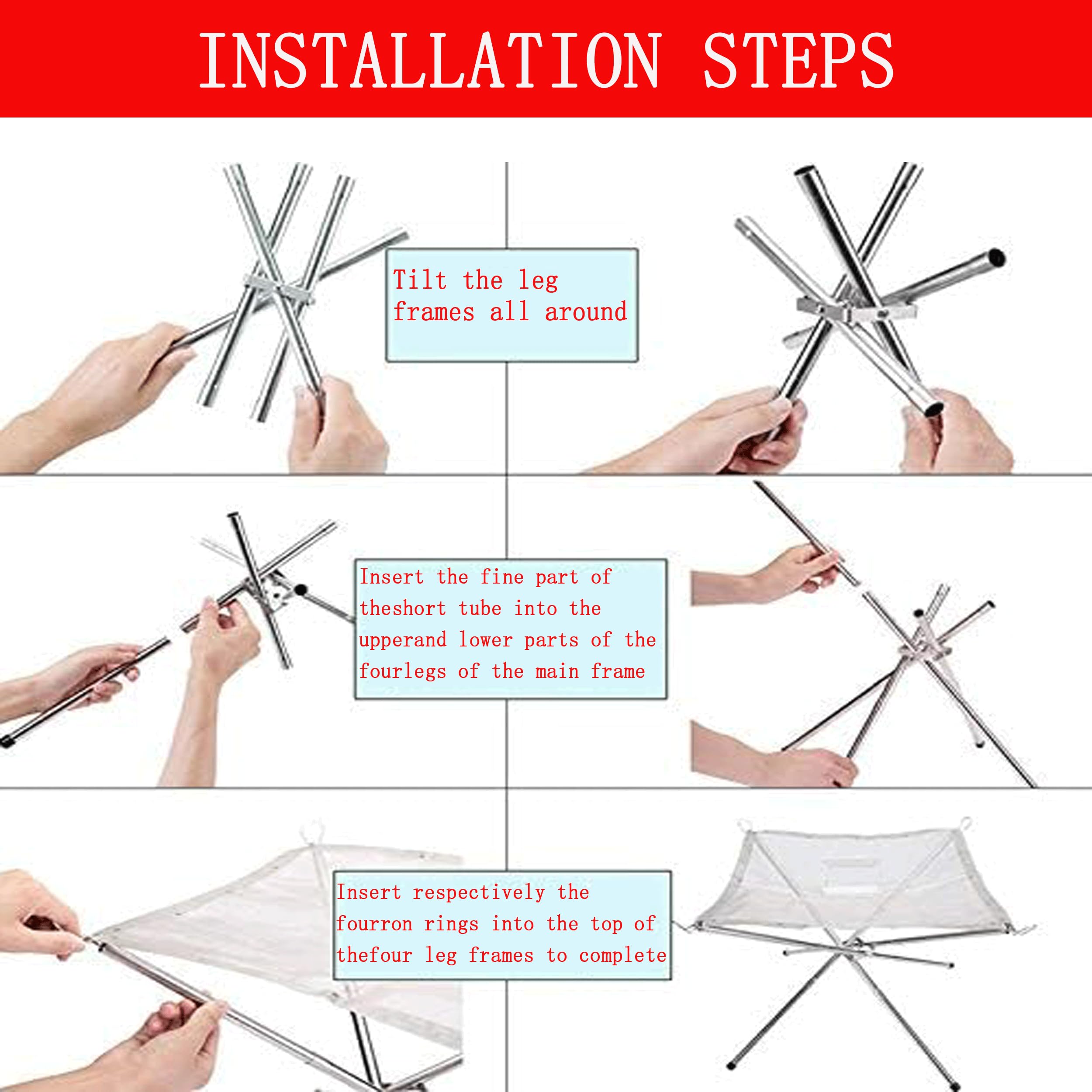 INSTALLATION STEPS

Tilt the leg frames all around

Insert the fine part of theshort tube into the upperand lower parts of the fourlegs of the main frame

Insert respectively the fourron rings into the top of thefour leg frames to complete