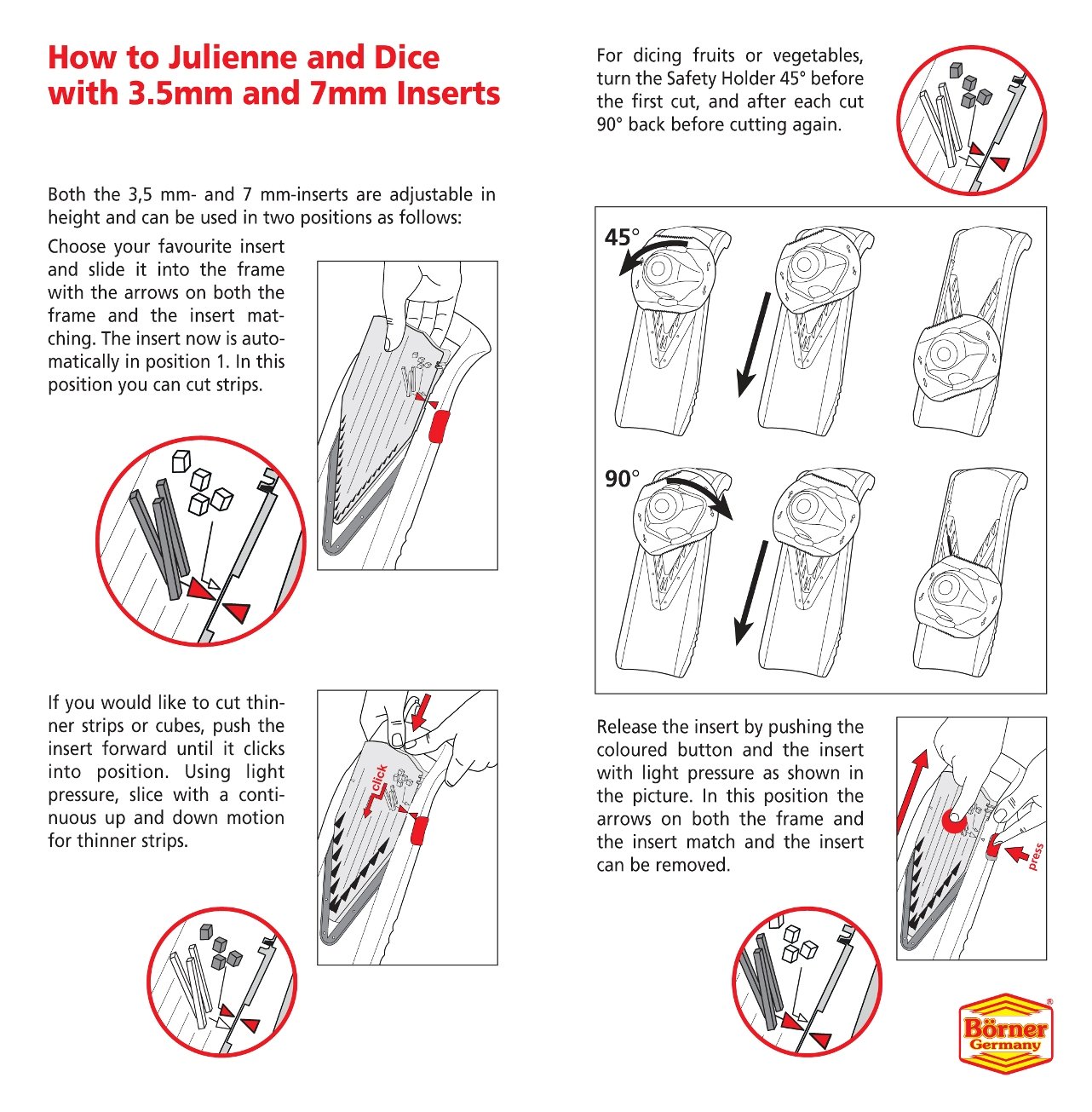 How to Julienne and Dice with 3.5mm and 7mm Inserts

Both the 3,5 mm- and 7 mm-inserts are adjustable in height and can be used in two positions as follows:

Choose your favourite insert and slide it into the frame with the arrows on both the frame and the insert matching. The insert now is automatically in position 1. In this position you can cut strips.

If you would like to cut thinner strips or cubes, push the insert forward until it clicks into position. Using light pressure, slice with a continuous up and down motion for thinner strips.

click

For dicing fruits or vegetables, turn the Safety Holder 45° before the first cut, and after each cut 90° back before cutting again.

45°

90°

Release the insert by pushing the coloured button and the insert with light pressure as shown in the picture. In this position the arrows on both the frame and the insert match and the insert can be removed.

press

Börner Germany ®