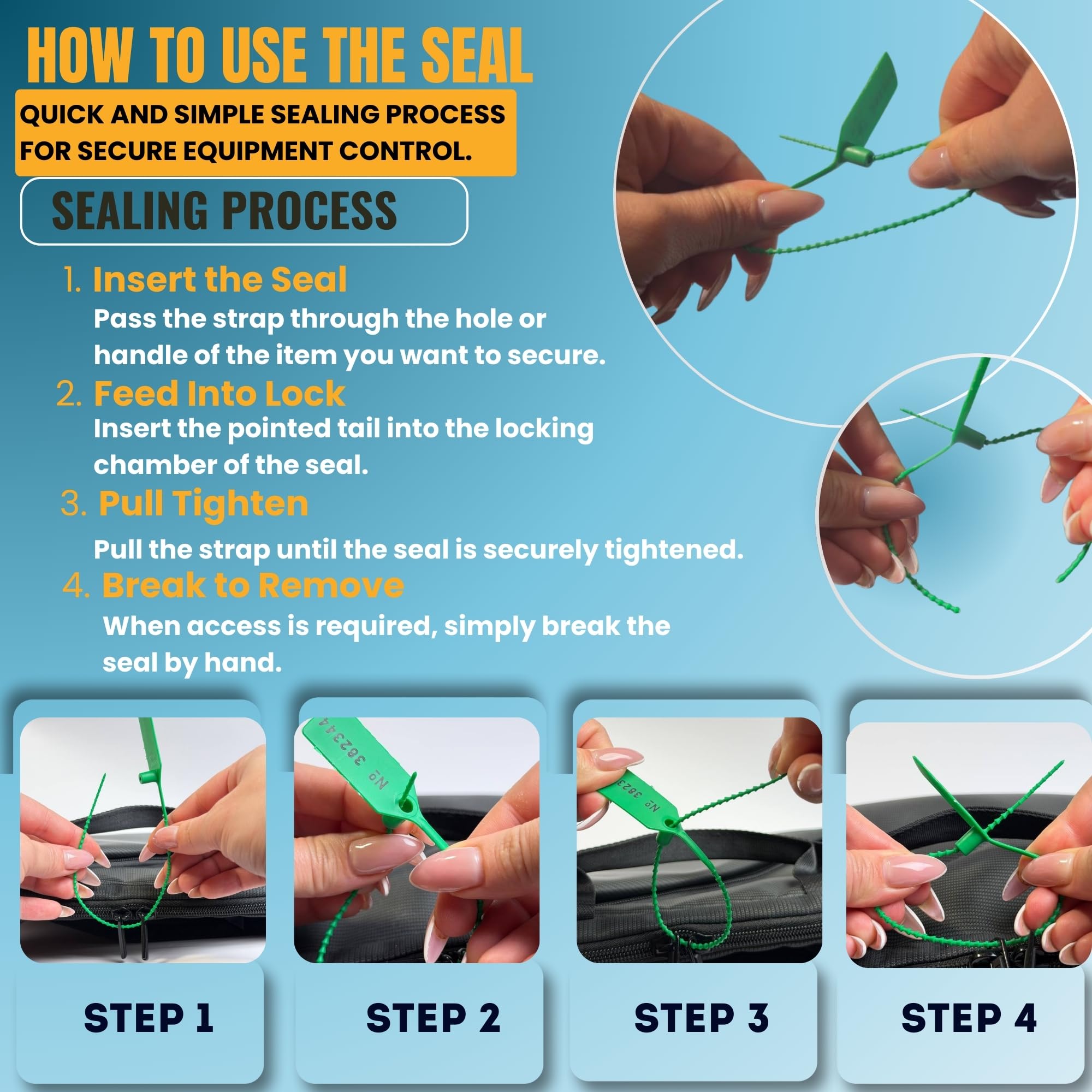 HOW TO USE THE SEAL

QUICK AND SIMPLE SEALING PROCESS FOR SECURE EQUIPMENT CONTROL.

SEALING PROCESS

1. Insert the Seal
Pass the strap through the hole or handle of the item you want to secure.

2. Feed Into Lock
Insert the pointed tail into the locking chamber of the seal.

3. Pull Tighten
Pull the strap until the seal is securely tightened.

4. Break to Remove
When access is required, simply break the seal by hand.

№ 382314

№ 3823

STEP 1

STEP 2

STEP 3

STEP 4