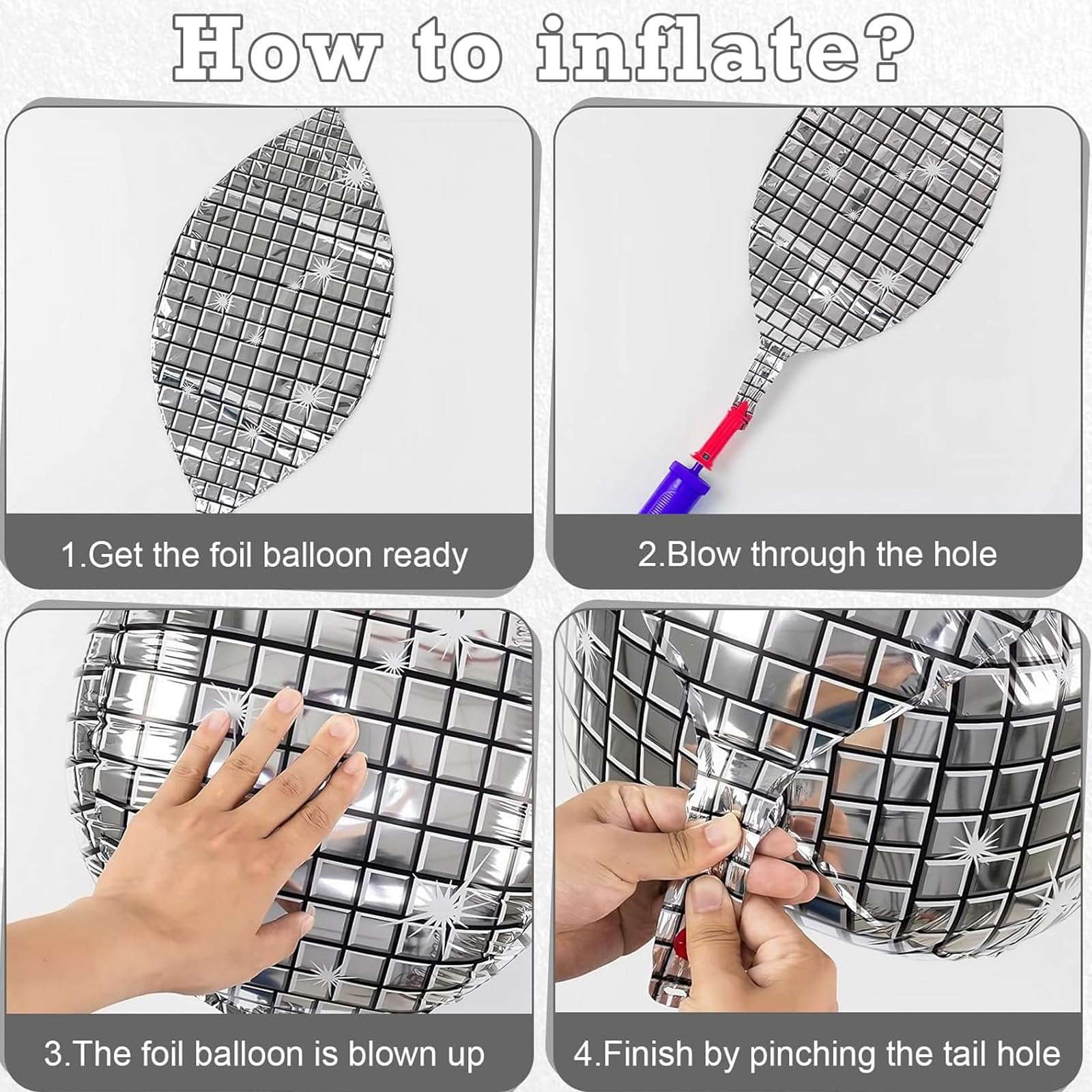 How to inflate?

1.Get the foil balloon ready

2.Blow through the hole

3.The foil balloon is blown up

4.Finish by pinching the tail hole