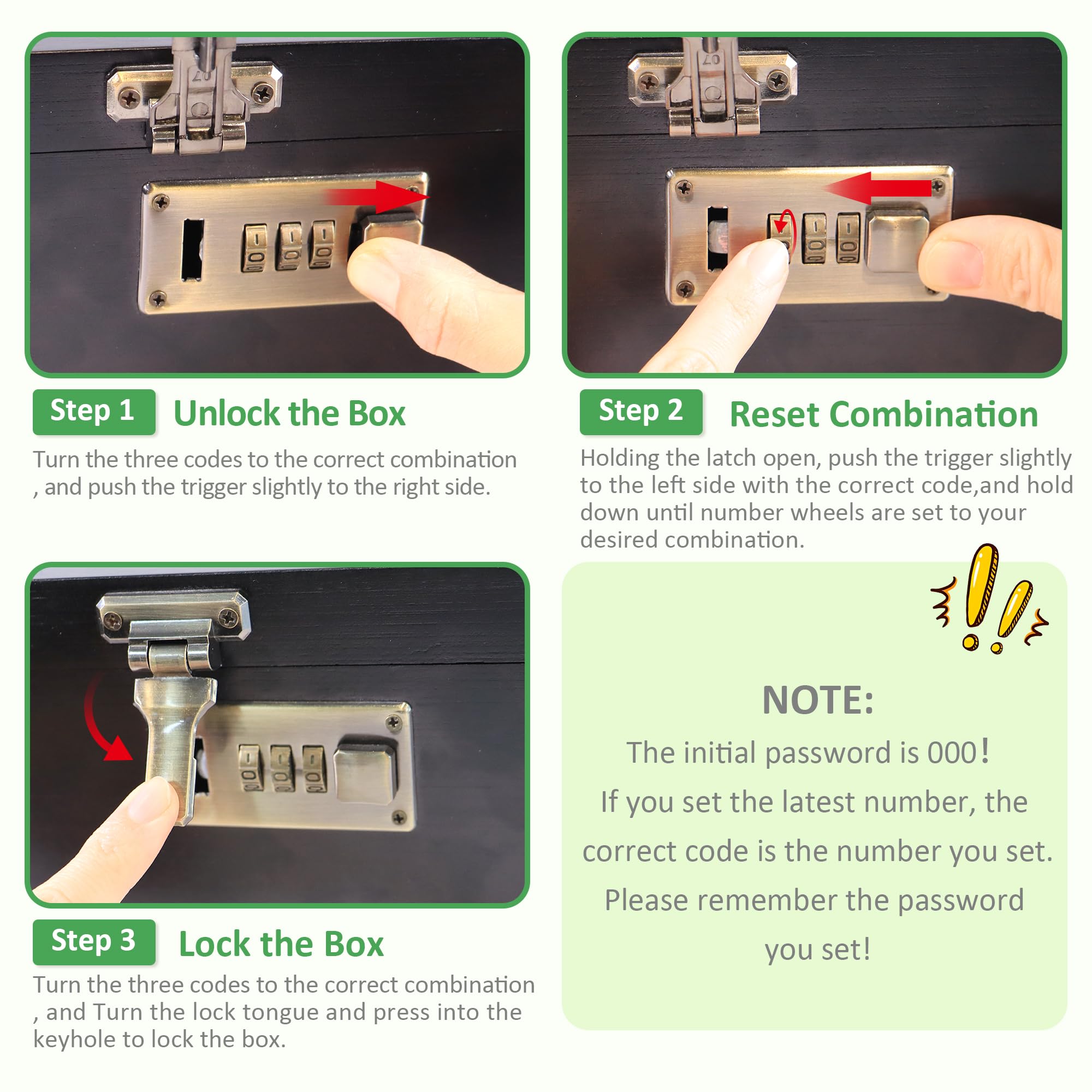 Step 1 Unlock the Box

Turn the three codes to the correct combination , and push the trigger slightly to the right side.

Step 2 Reset Combination

Holding the latch open, push the trigger slightly to the left side with the correct code,and hold down until number wheels are set to your desired combination.

Step 3 Lock the Box

Turn the three codes to the correct combination , and Turn the lock tongue and press into the keyhole to lock the box.

NOTE:

The initial password is 000!

If you set the latest number, the correct code is the number you set.

Please remember the password you set!