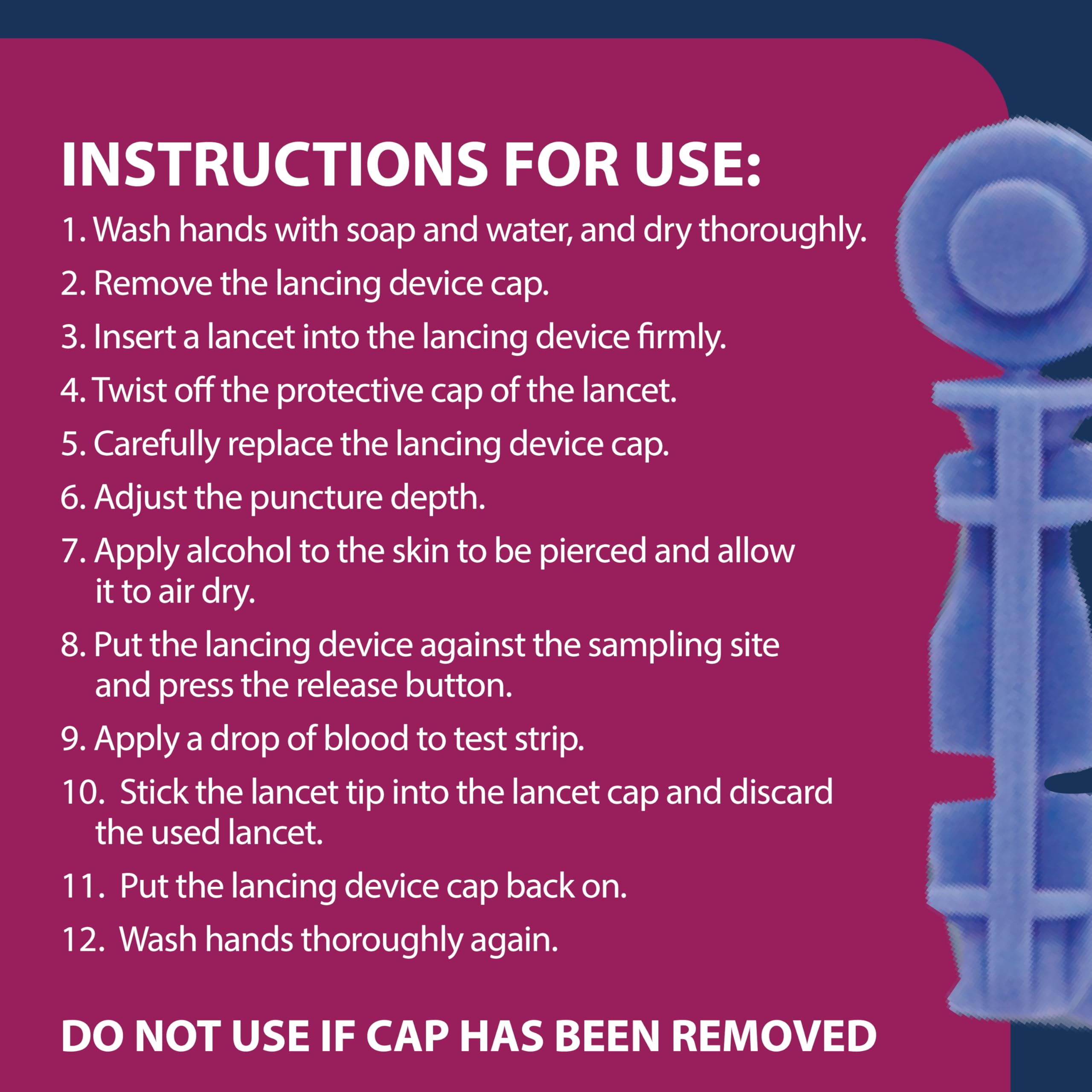 INSTRUCTIONS FOR USE:

1. Wash hands with soap and water, and dry thoroughly.

2. Remove the lancing device cap.

3. Insert a lancet into the lancing device firmly.

4. Twist off the protective cap of the lancet.

5. Carefully replace the lancing device cap.

6. Adjust the puncture depth.

7. Apply alcohol to the skin to be pierced and allow it to air dry.

8. Put the lancing device against the sampling site and press the release button.

9. Apply a drop of blood to test strip.

10. Stick the lancet tip into the lancet cap and discard the used lancet.

11. Put the lancing device cap back on.

12. Wash hands thoroughly again.

DO NOT USE IF CAP HAS BEEN REMOVED