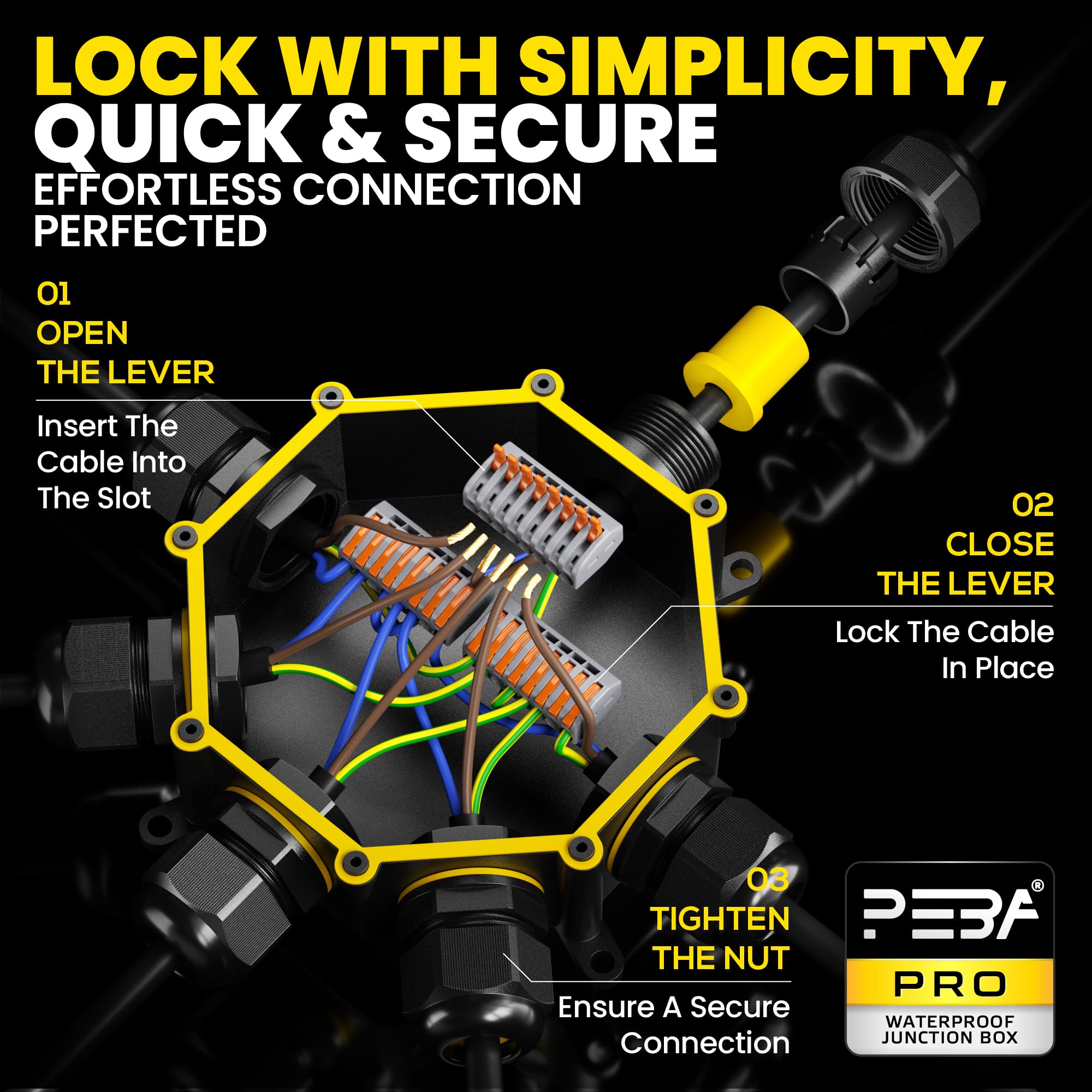 LOCK WITH SIMPLICITY, QUICK & SECURE
EFFORTLESS CONNECTION PERFECTED

01
OPEN THE LEVER

Insert The Cable Into The Slot

02
CLOSE THE LEVER

Lock The Cable In Place

03
TIGHTEN THE NUT

Ensure A Secure Connection

PEBA®
PRO
WATERPROOF JUNCTION BOX