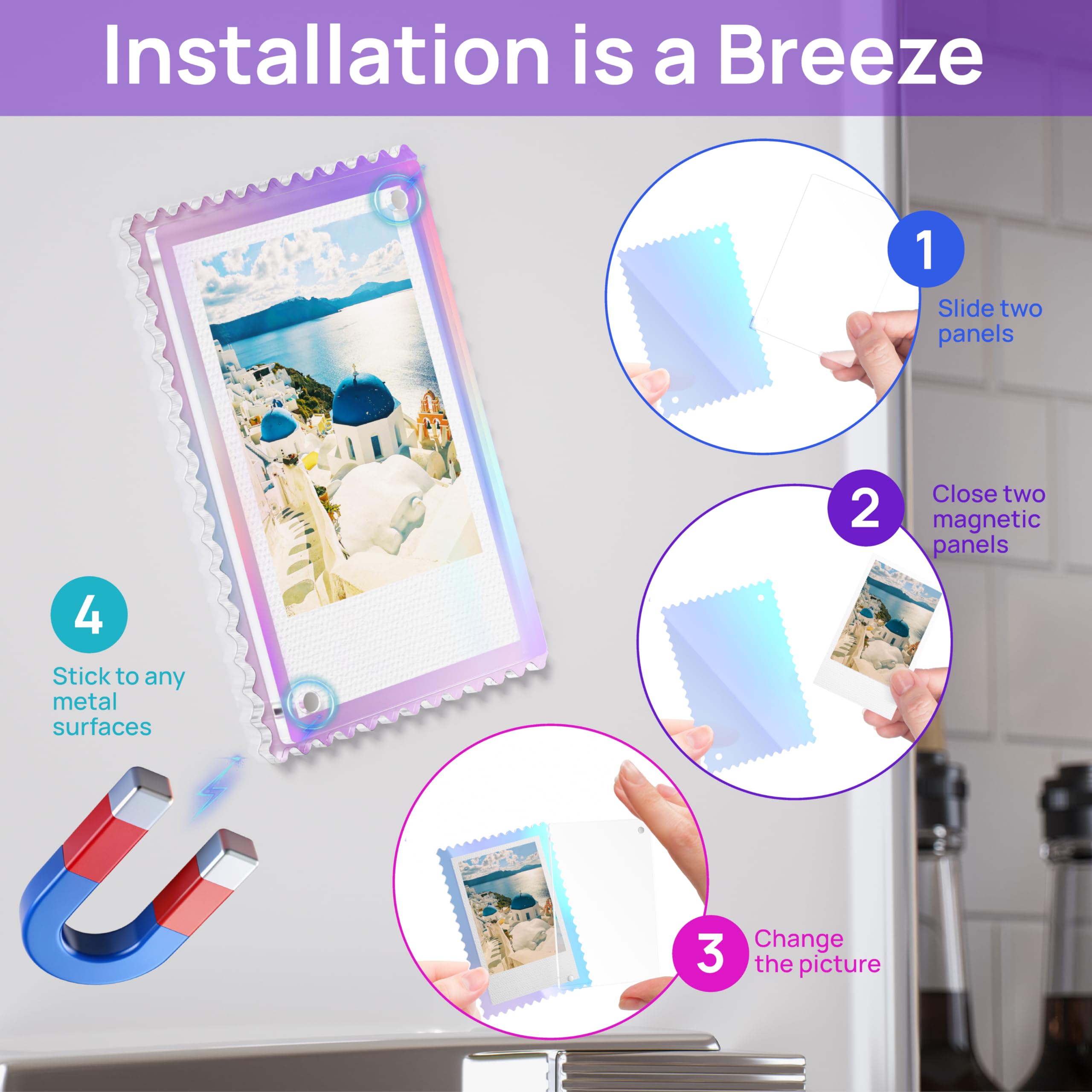 Installation is a Breeze

1
Slide two panels

2
Close two magnetic panels

3
Change the picture

4
Stick to any metal surfaces