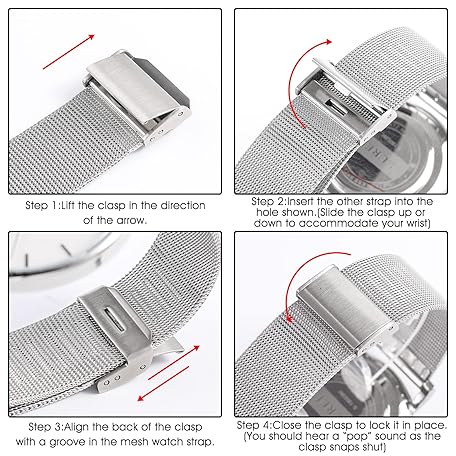 Step 1:Lift the clasp in the direction of the arrow.

Step 2:Insert the other strap into the hole shown.(Slide the clasp up or down to accommodate your wrist)

Step 3:Align the back of the clasp with a groove in the mesh watch strap.

Step 4:Close the clasp to lock it in place. (You should hear a "pop" sound as the clasp snaps shut)