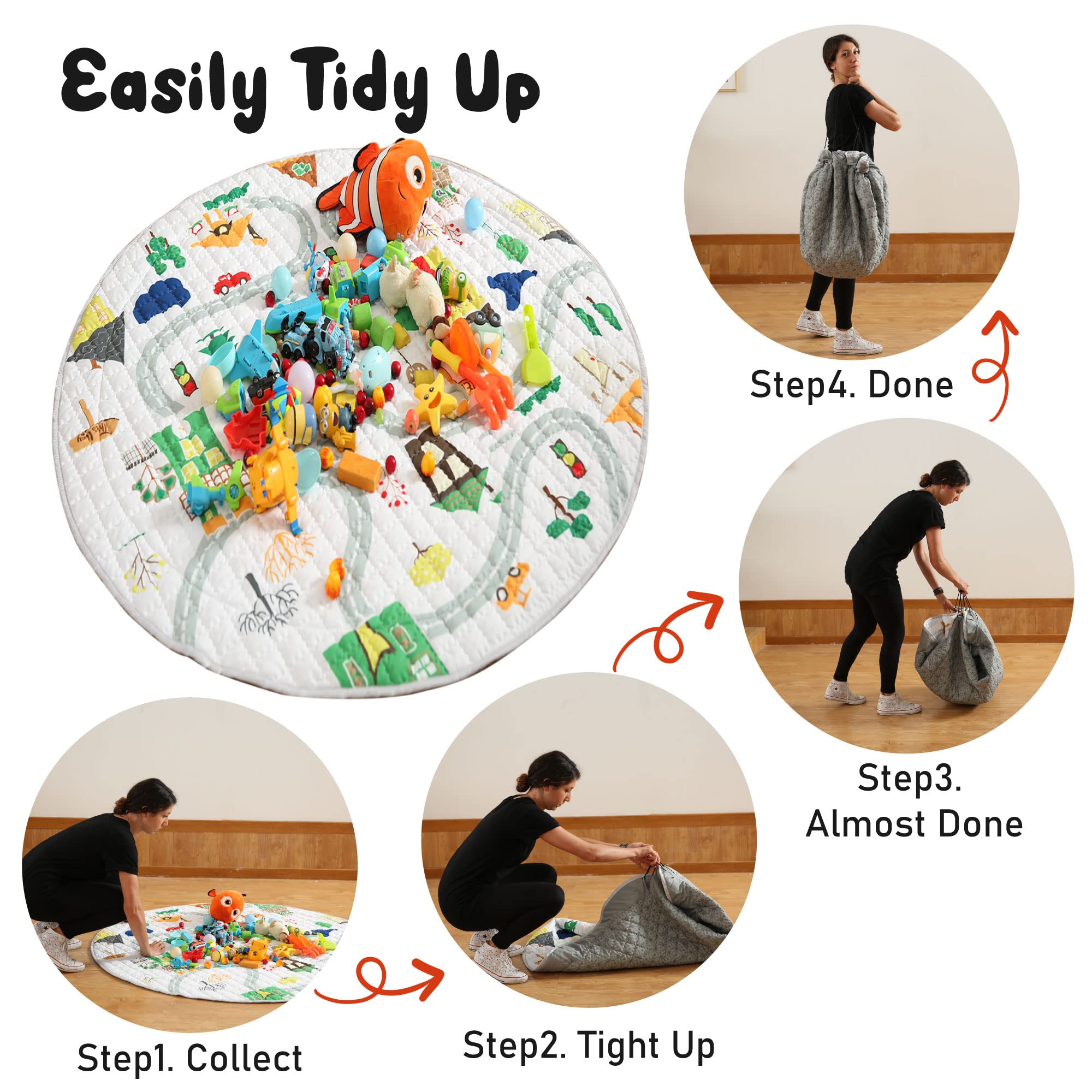 Easily Tidy Up

Step4. Done

Step3. Almost Done

Step1. Collect

Step2. Tight Up