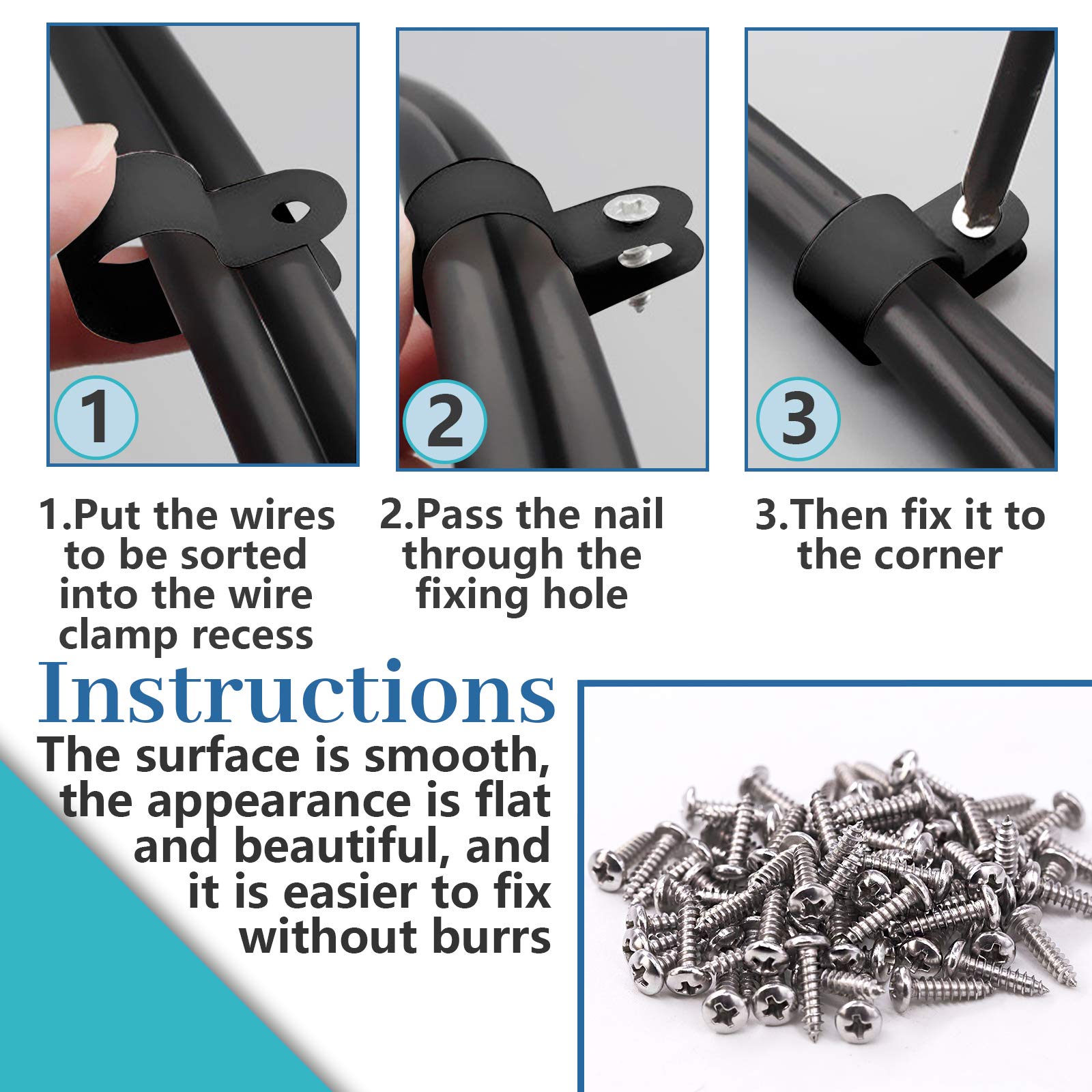 1

2

3

1.Put the wires to be sorted into the wire clamp recess

2.Pass the nail through the fixing hole

3.Then fix it to the corner

Instructions

The surface is smooth, the appearance is flat and beautiful, and it is easier to fix without burrs